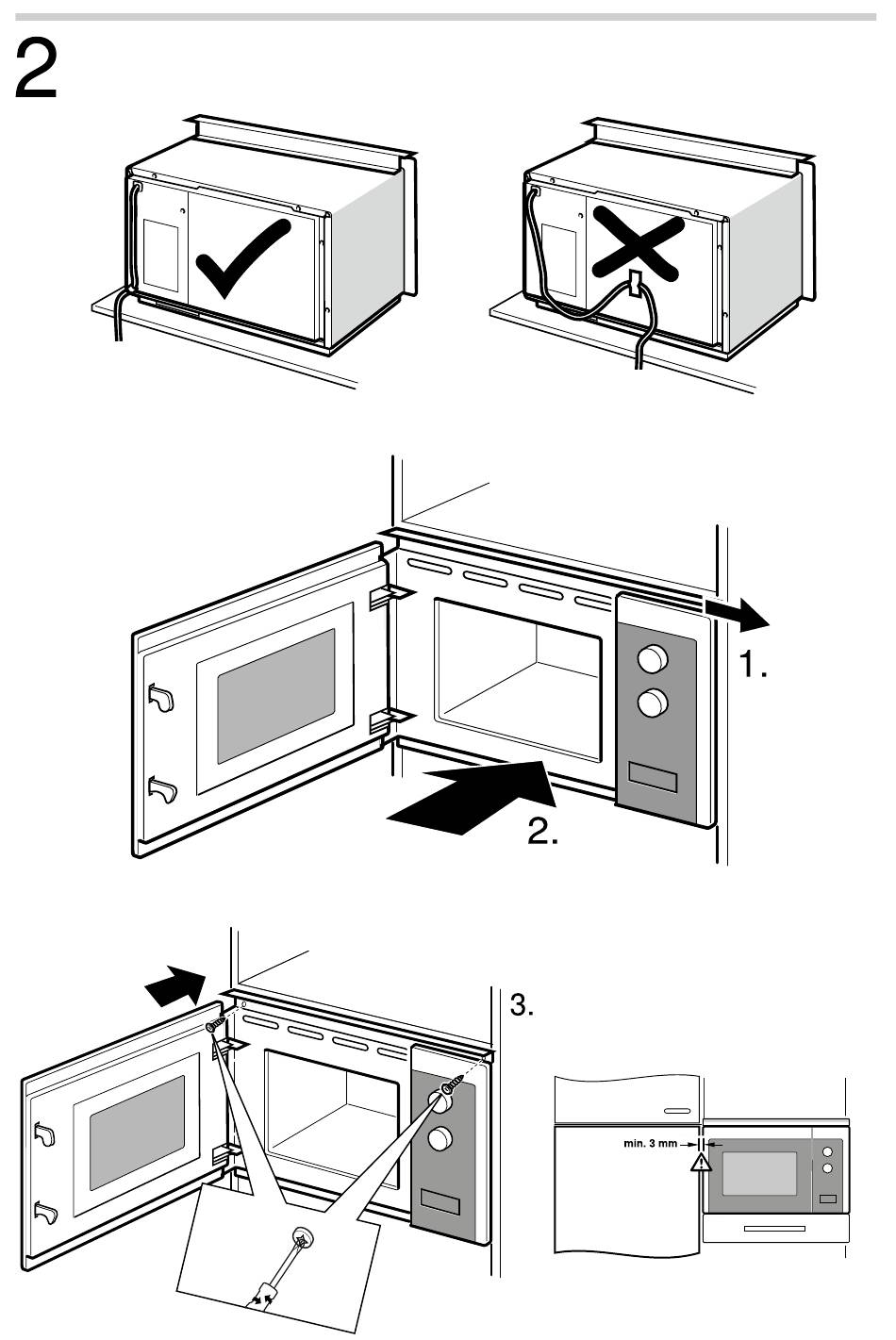 2

1.

2.

3.

min. 3 mm