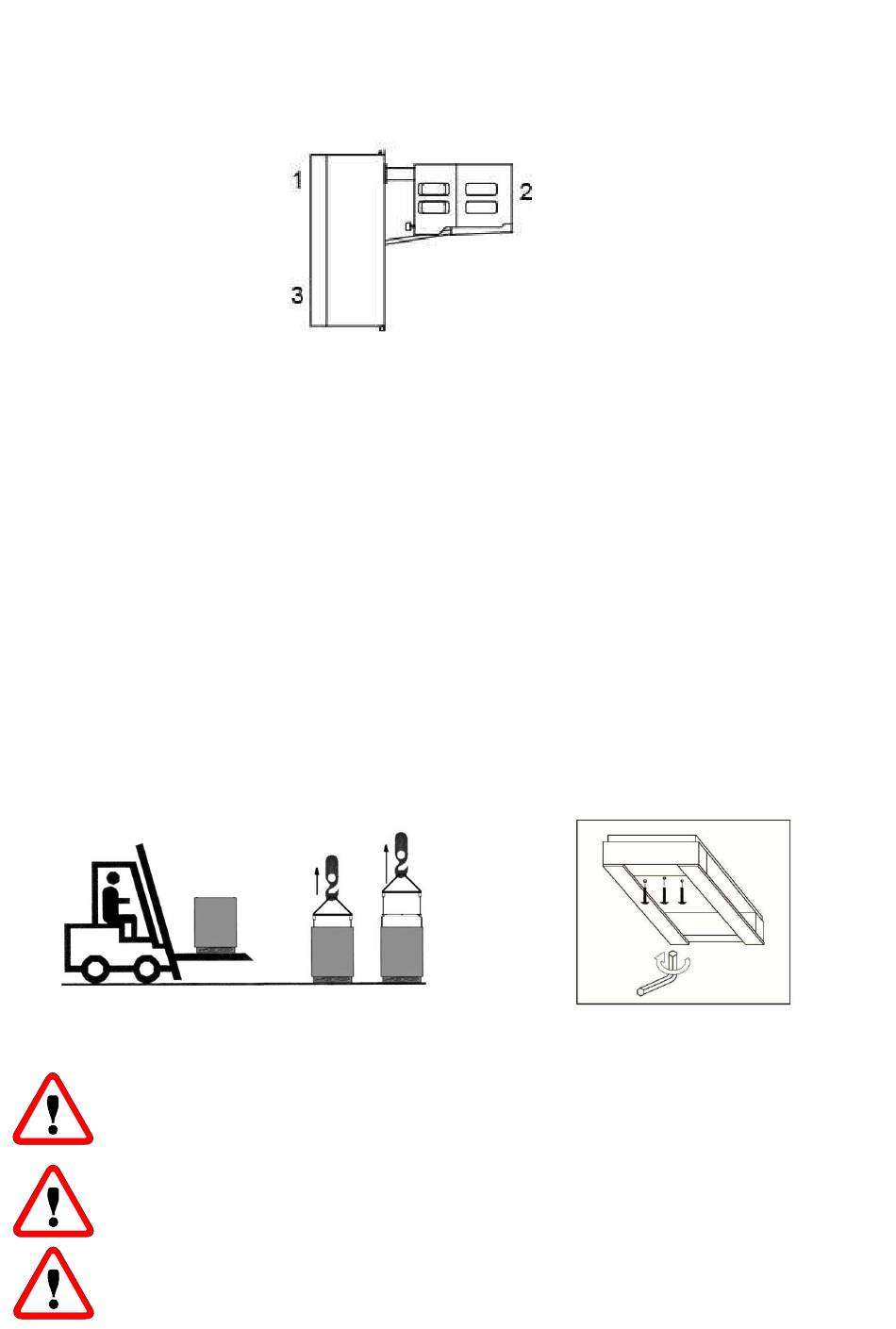 1
2
3