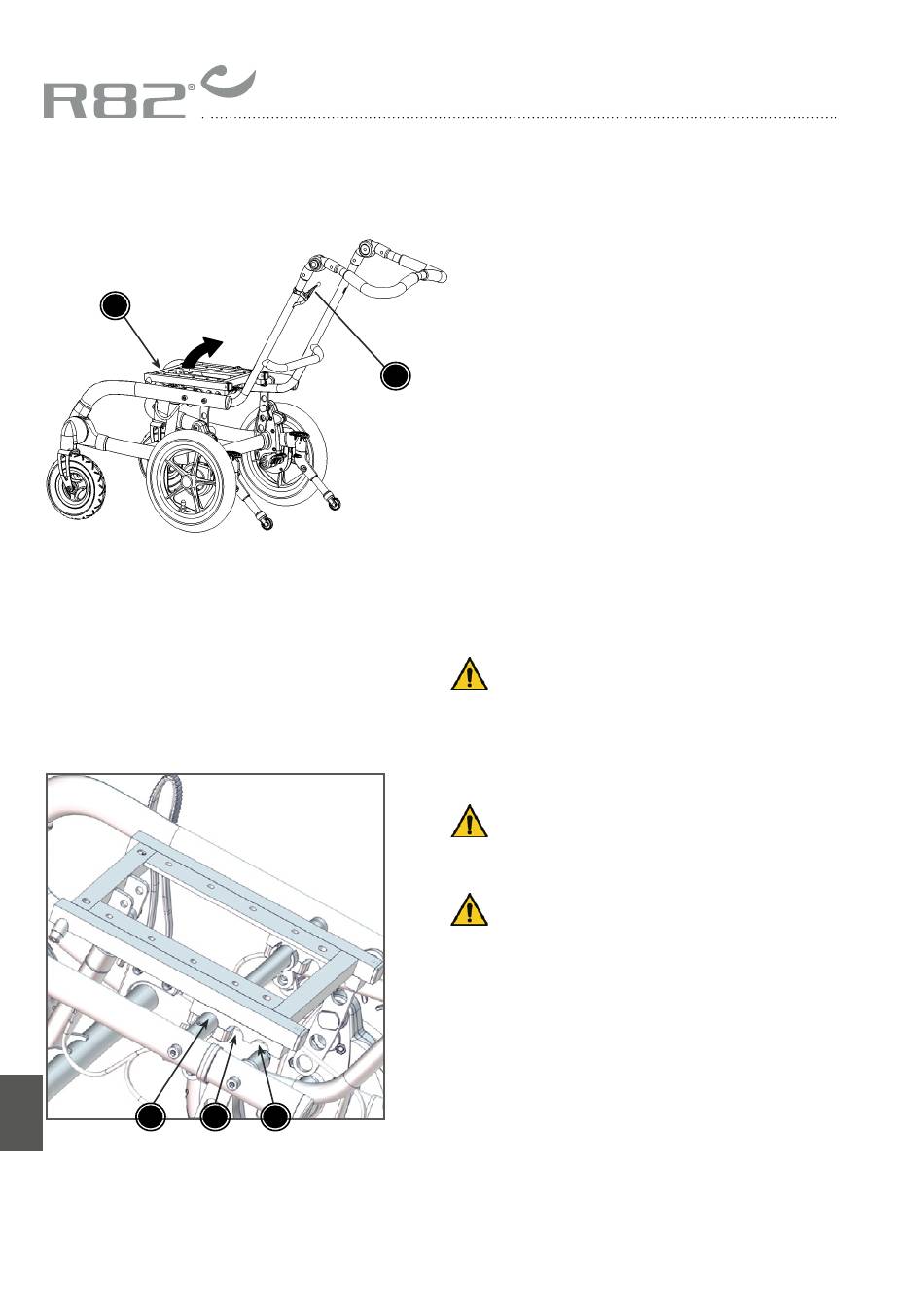 R82®