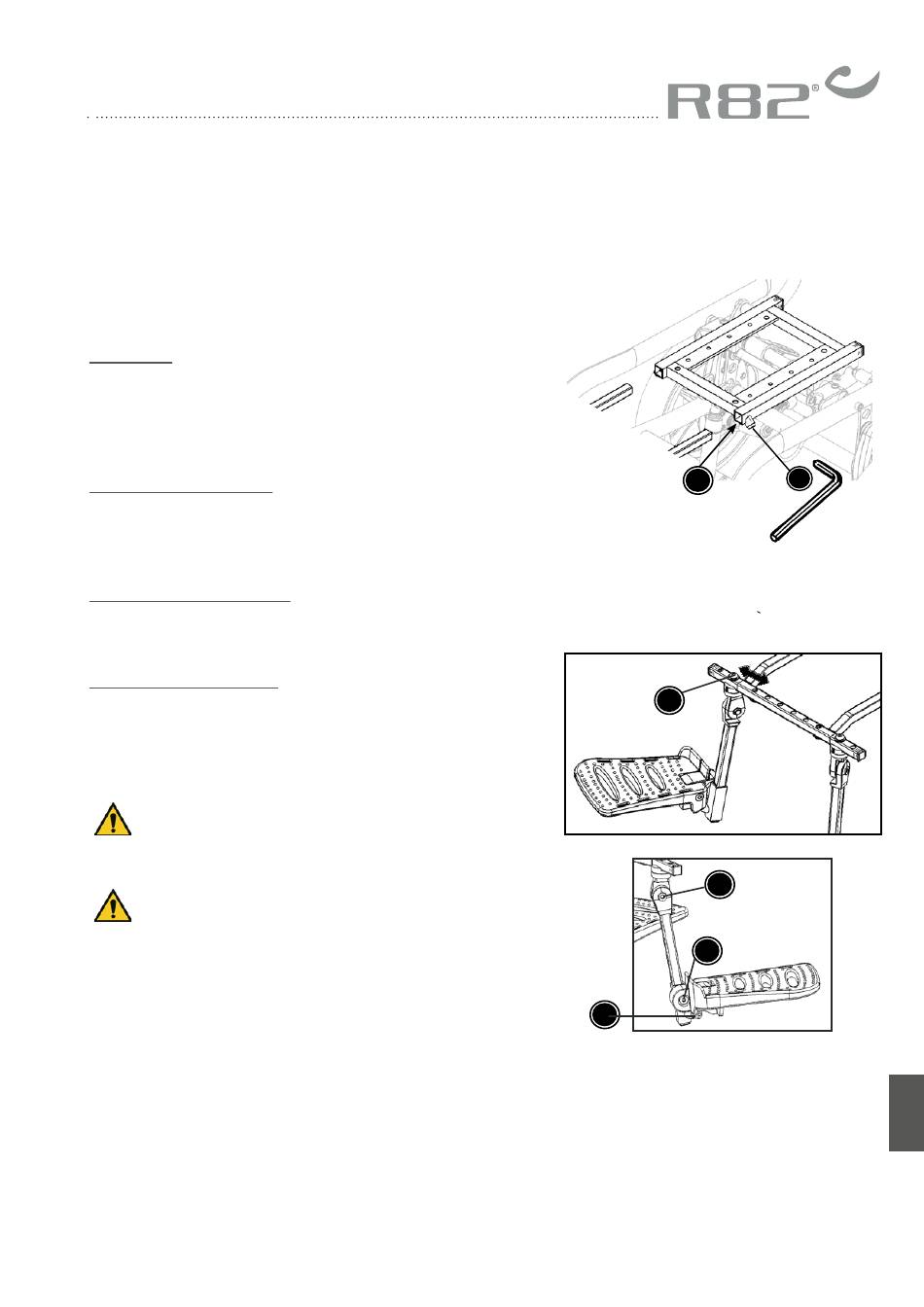 R82®