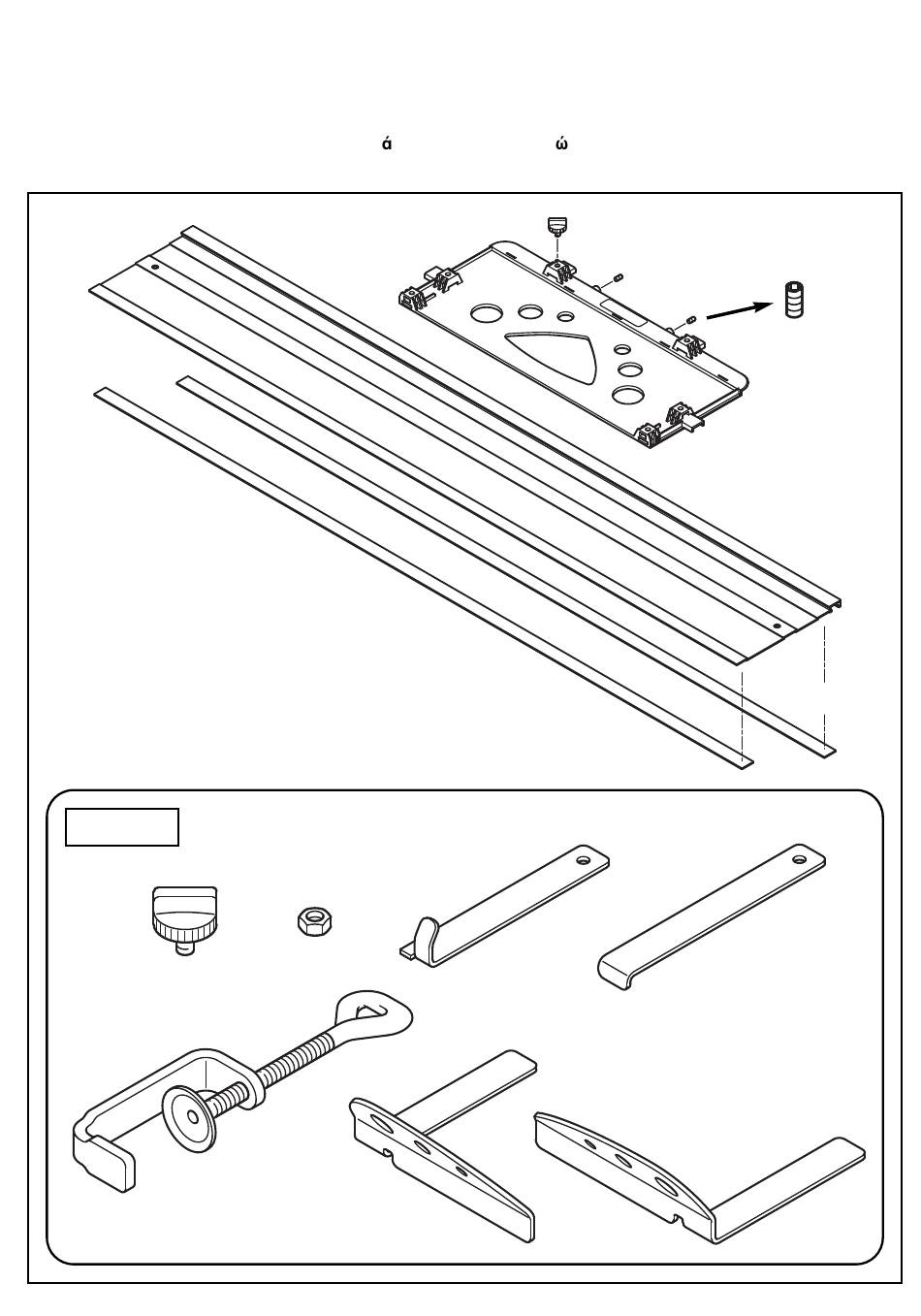 ά ώ