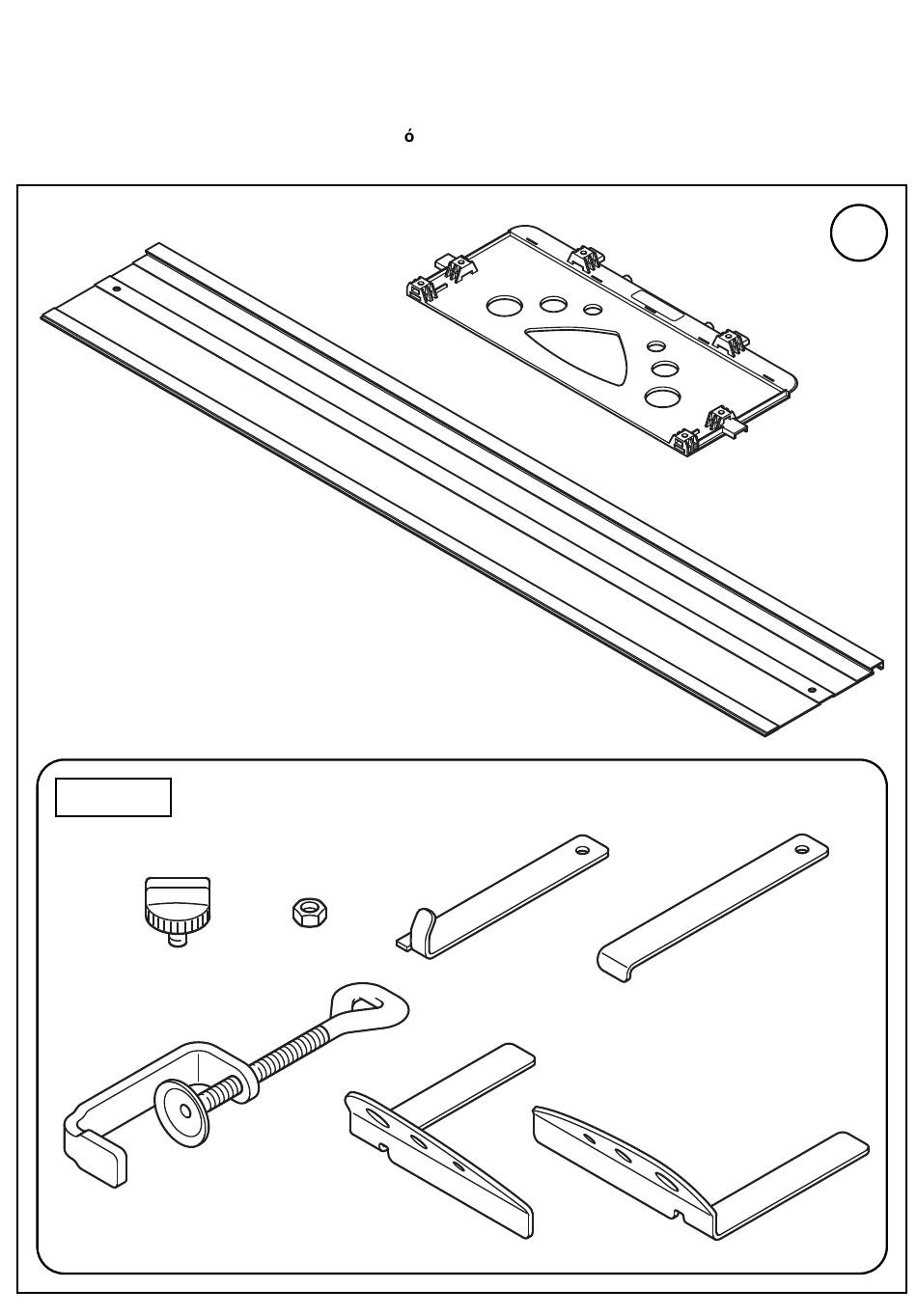 ó