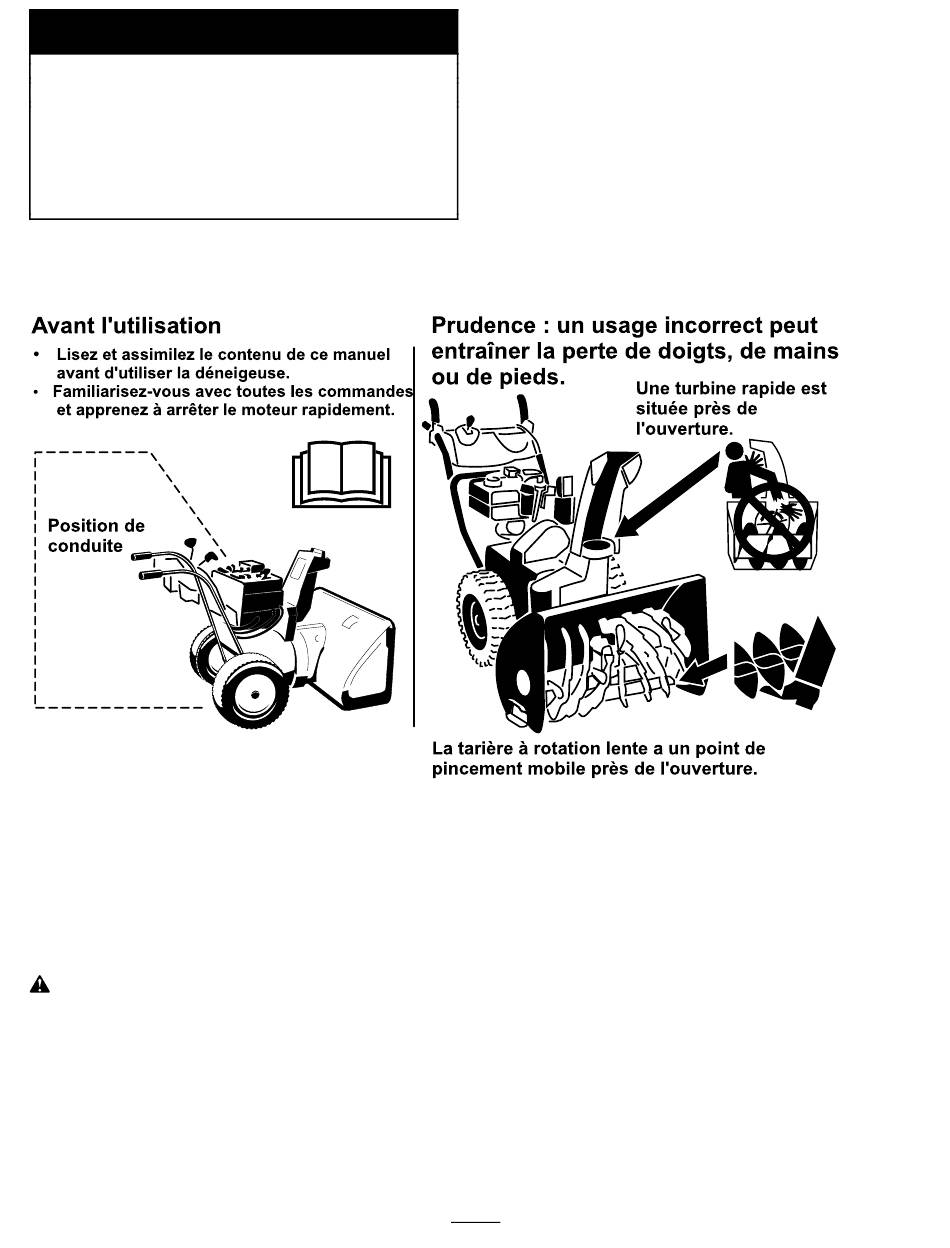 Avant l'utilisation

• Lisez et assimilez le contenu de ce manuel avant d'utiliser la déneigeuse.
• Familiarisez-vous avec toutes les commandes et apprenez à arrêter le moteur rapidement.

Position de conduite

Prudence : un usage incorrect peut entraîner la perte de doigts, de mains ou de pieds.

Une turbine rapide est située près de l'ouverture.

La tarière à rotation lente a un point de pincement mobile près de l'ouverture.