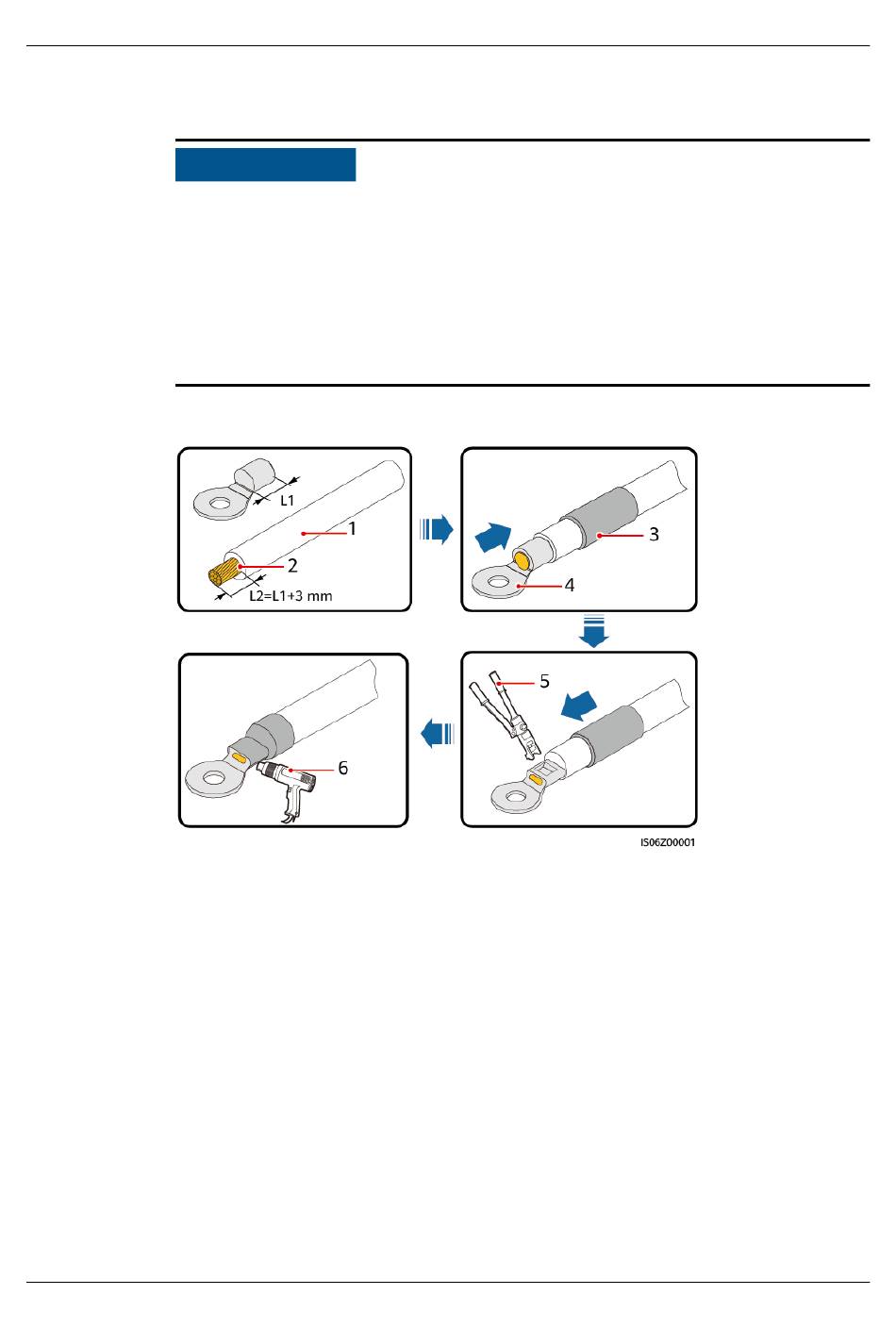 L1

1

2

L2=L1+3 mm

3

4

5

6

IS06Z00001