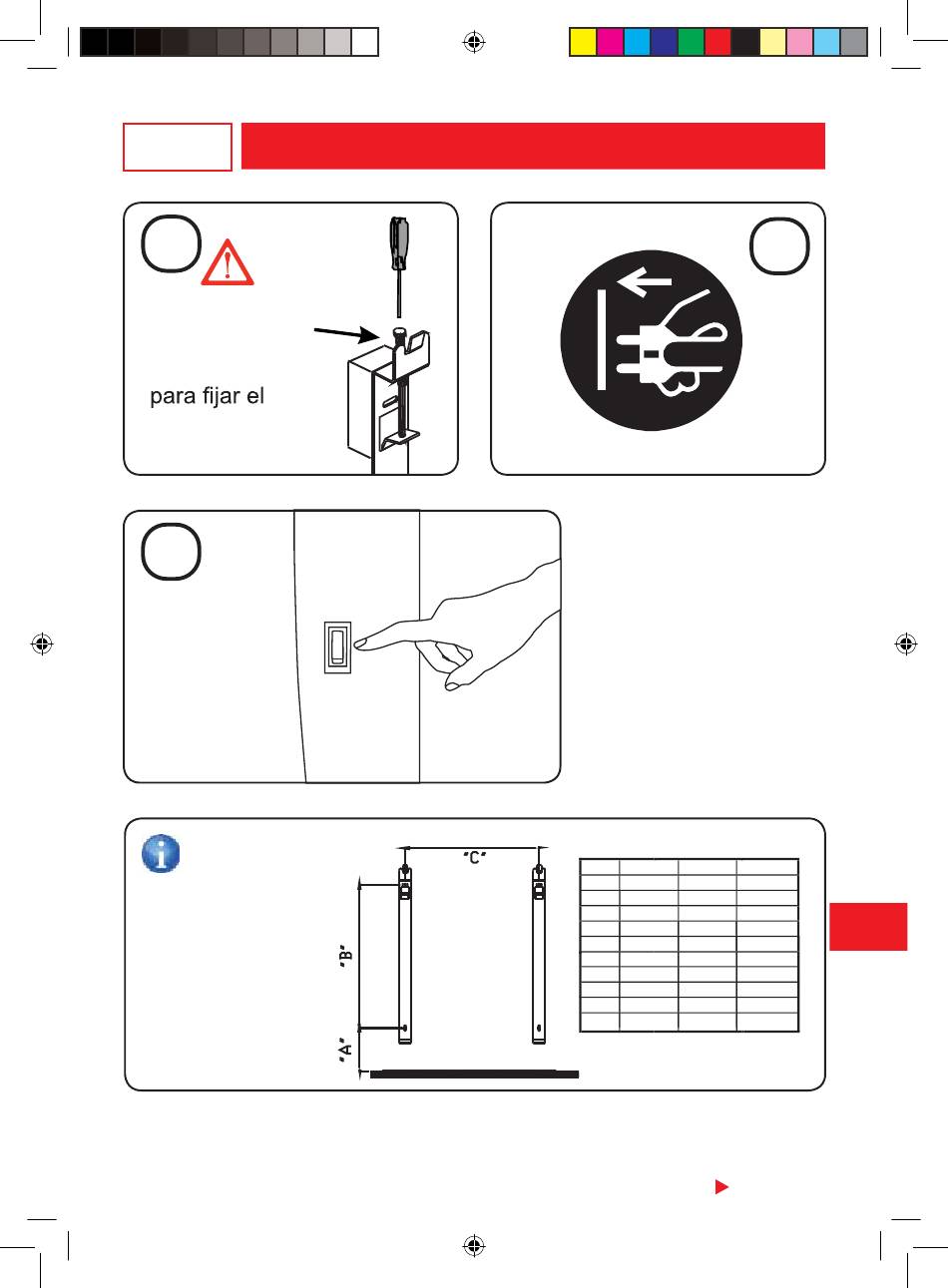 para fijar el

"C"

"B"

"A"