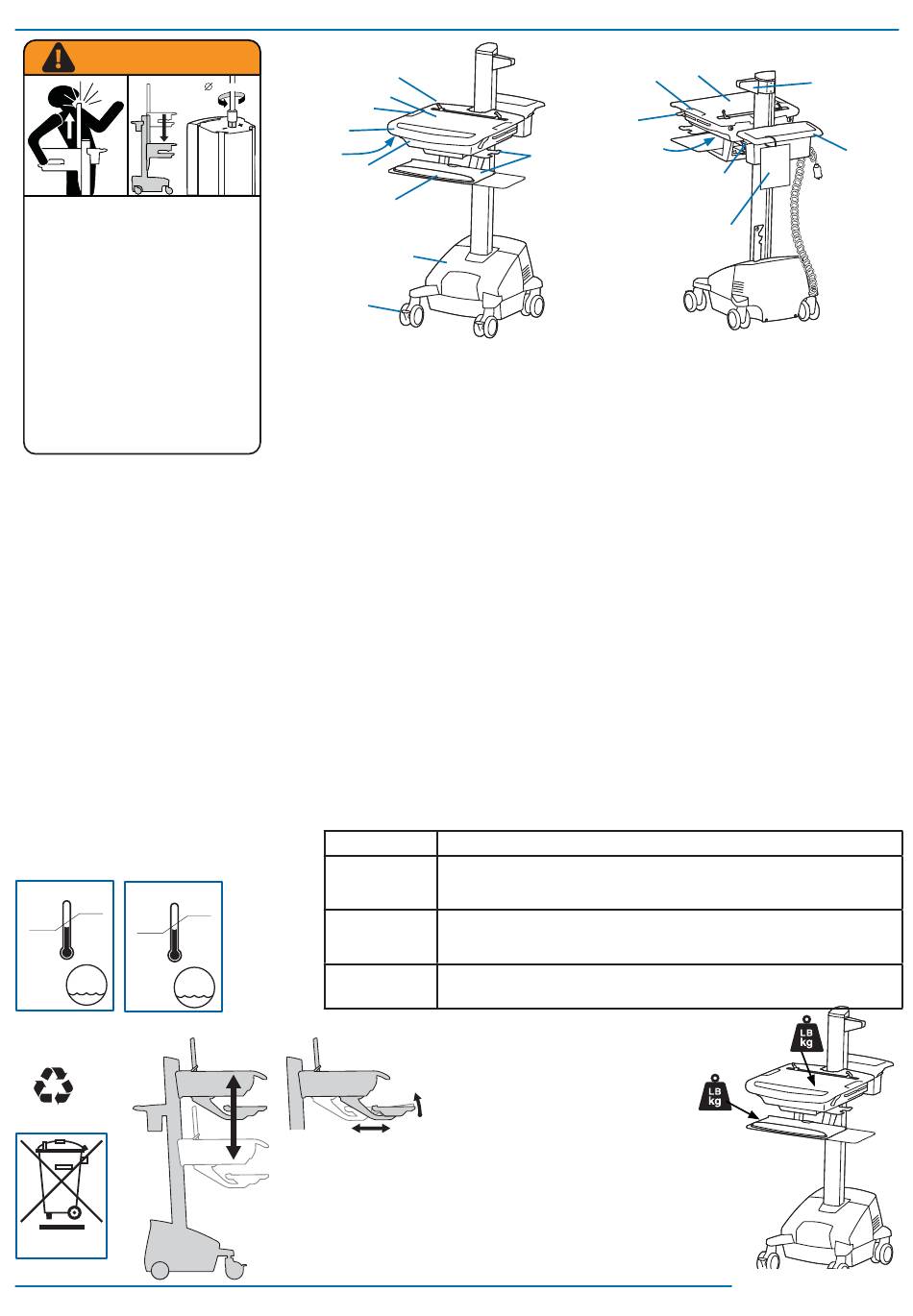 LB
kg

LB
kg