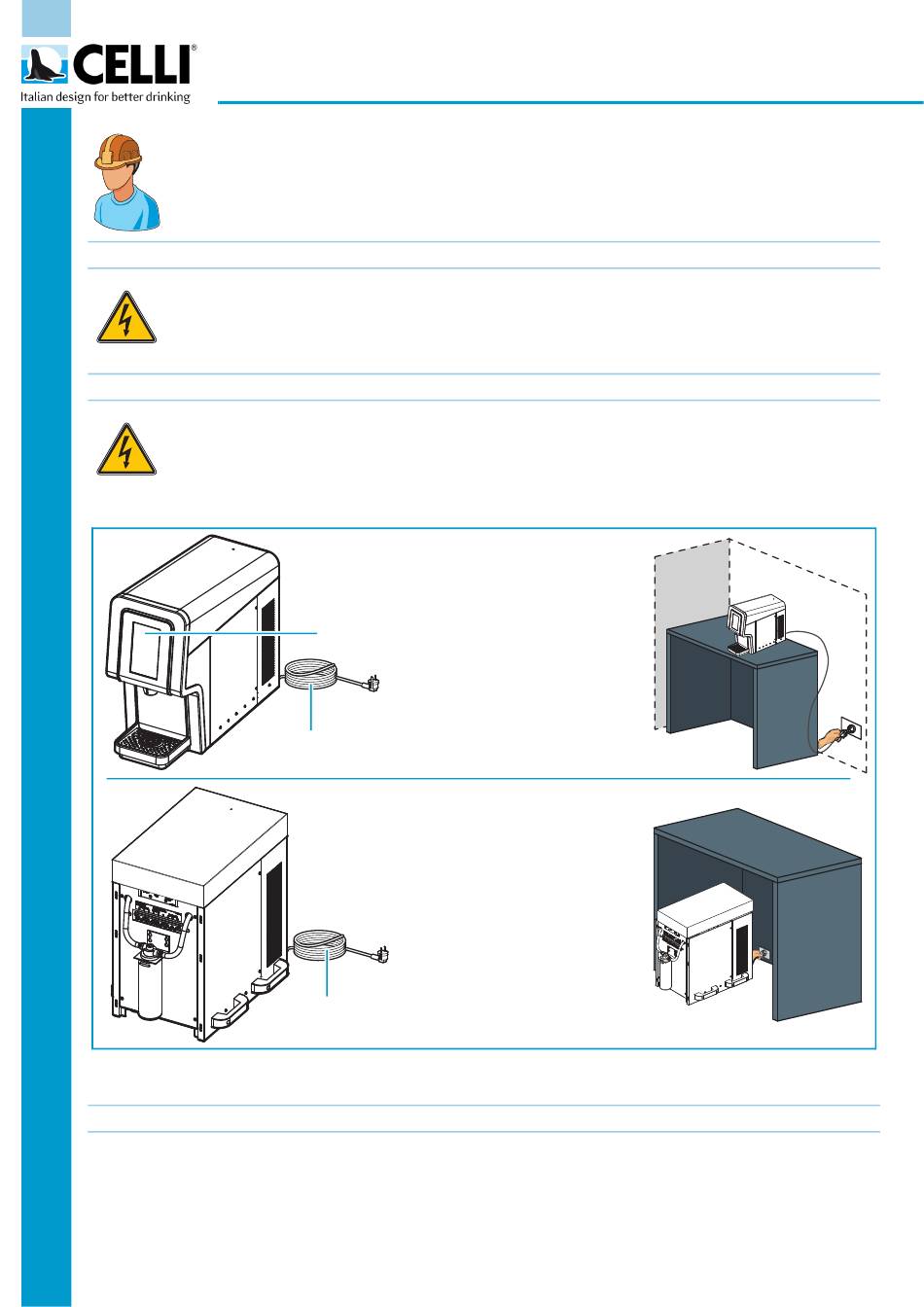 CELLI®
Italian design for better drinking