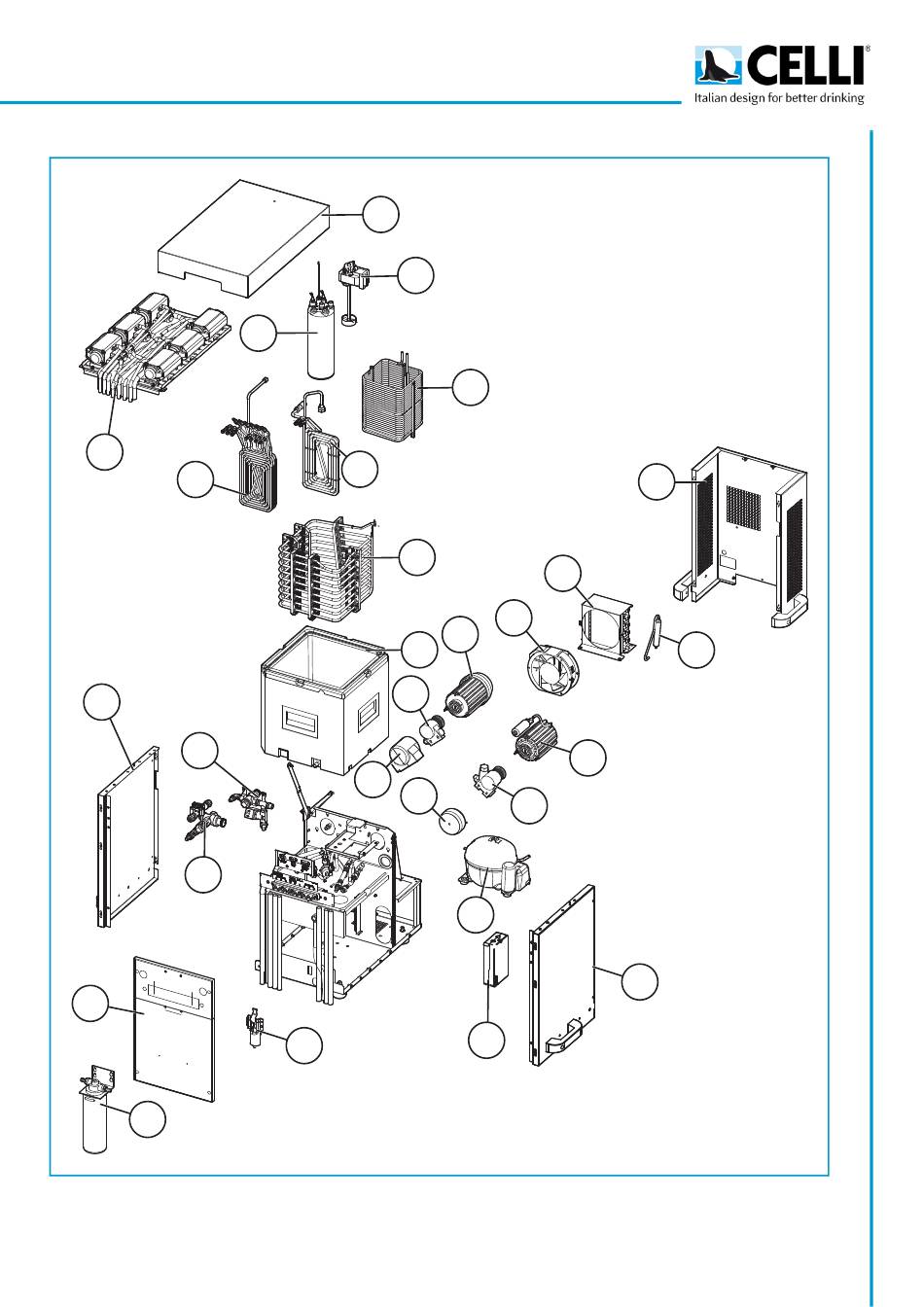 CELLI®
Italian design for better drinking