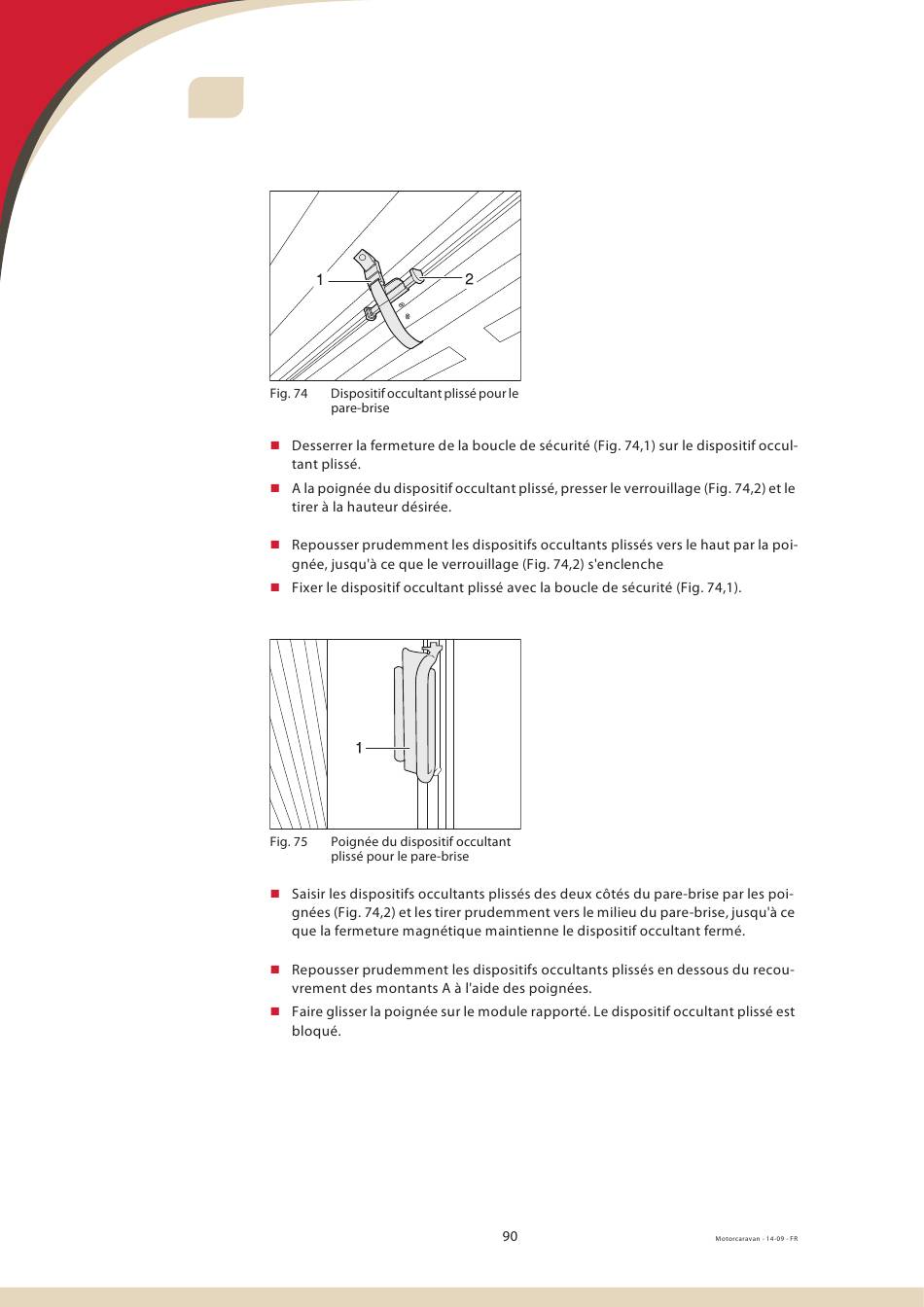 1
2

Fig. 74 Dispositif occultant plissé pour le pare-brise

■ Desserrer la fermeture de la boucle de sécurité (Fig. 74,1) sur le dispositif occultant plissé.
■ A la poignée du dispositif occultant plissé, presser le verrouillage (Fig. 74,2) et le tirer à la hauteur désirée.

■ Repousser prudemment les dispositifs occultants plissés vers le haut par la poignée, jusqu'à ce que le verrouillage (Fig. 74,2) s'enclenche
■ Fixer le dispositif occultant plissé avec la boucle de sécurité (Fig. 74,1).

1

Fig. 75 Poignée du dispositif occultant plissé pour le pare-brise

■ Saisir les dispositifs occultants plissés des deux côtés du pare-brise par les poignées (Fig. 74,2) et les tirer prudemment vers le milieu du pare-brise, jusqu'à ce que la fermeture magnétique maintienne le dispositif occultant fermé.

■ Repousser prudemment les dispositifs occultants plissés en dessous du recouvrement des montants A à l'aide des poignées.
■ Faire glisser la poignée sur le module rapporté. Le dispositif occultant plissé est bloqué.

90

Motorcaravan - 14-09 - FR