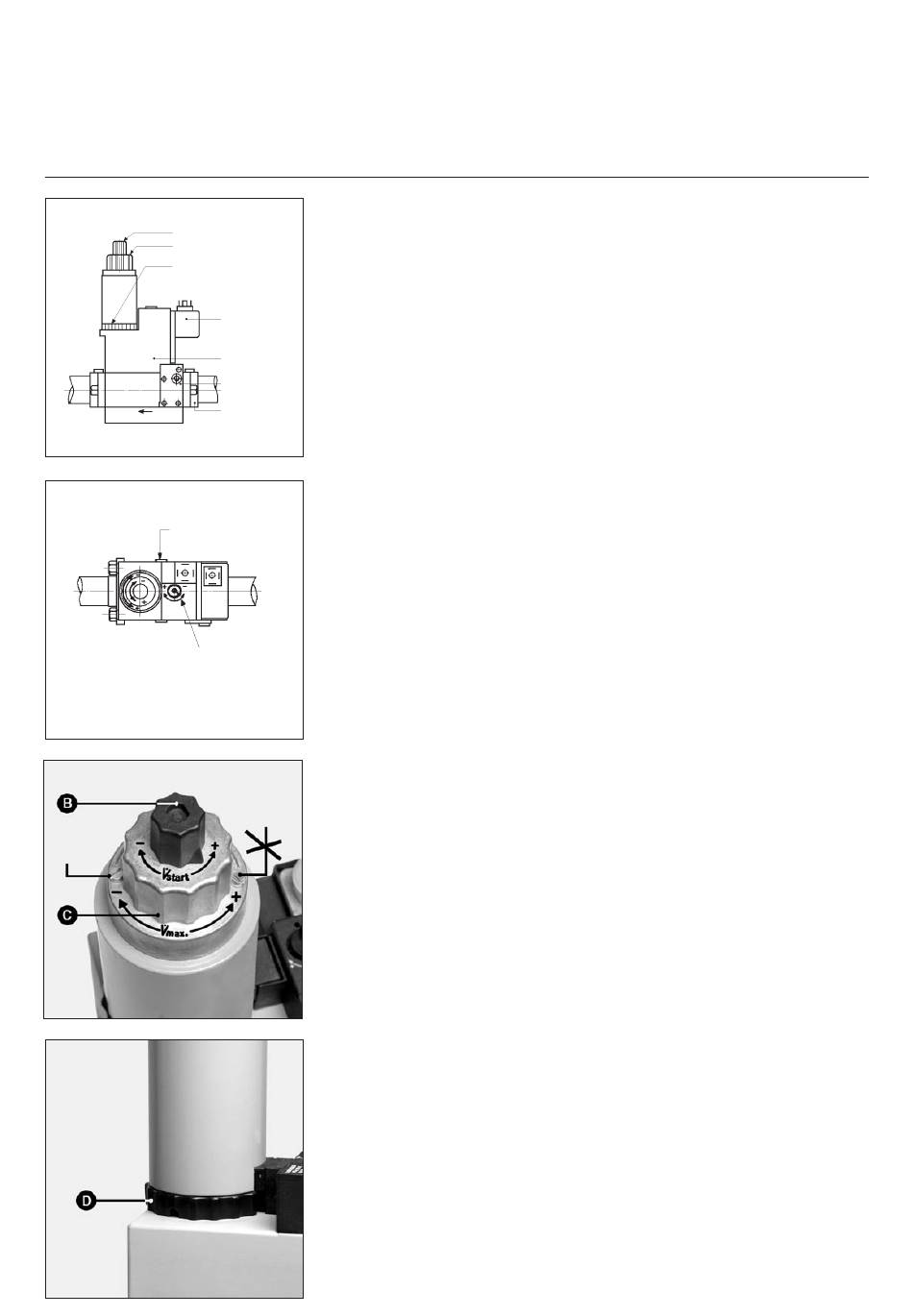 B

$\dot{V}_{start}$

C

$\dot{V}_{max.}$

D