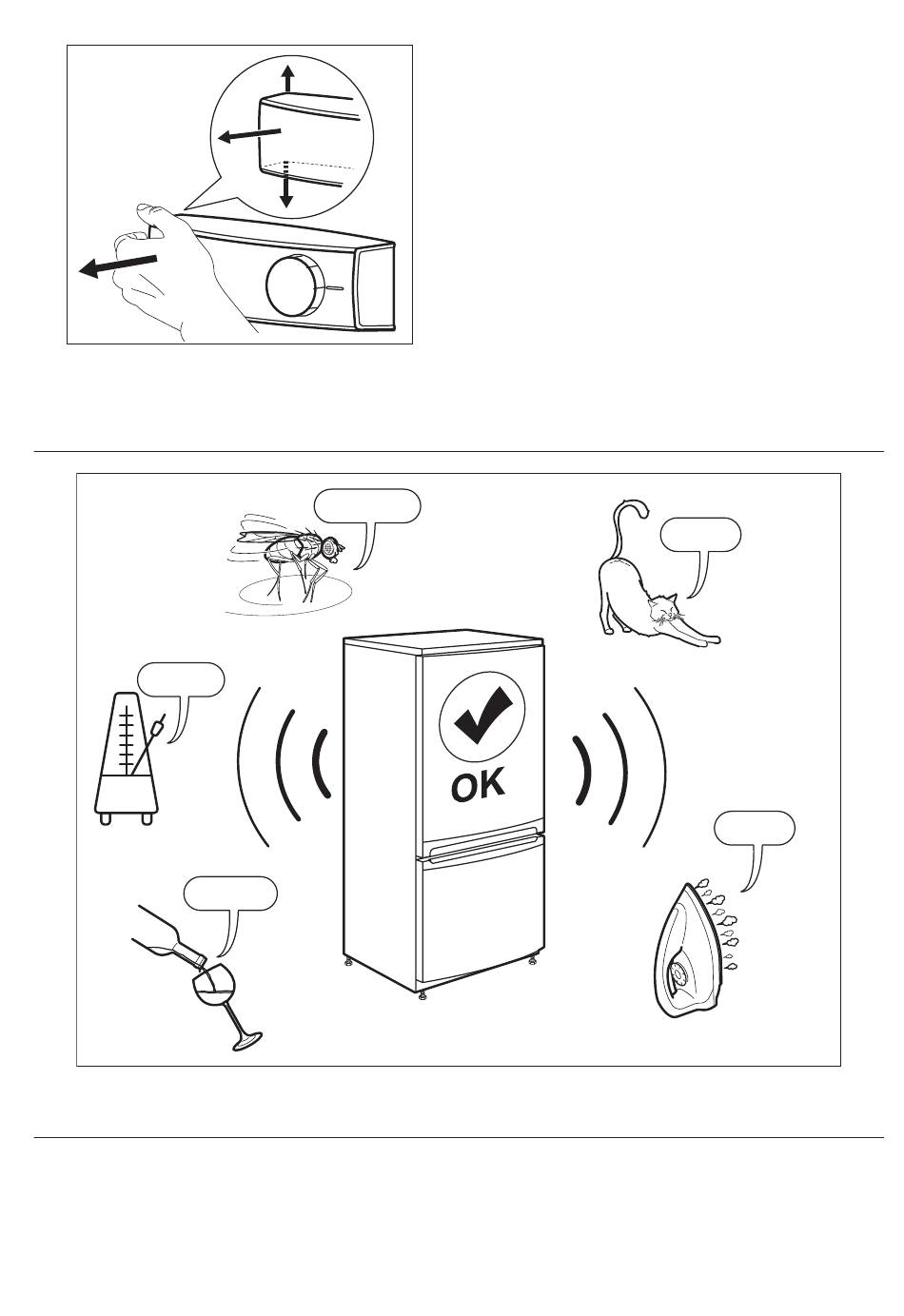 OK