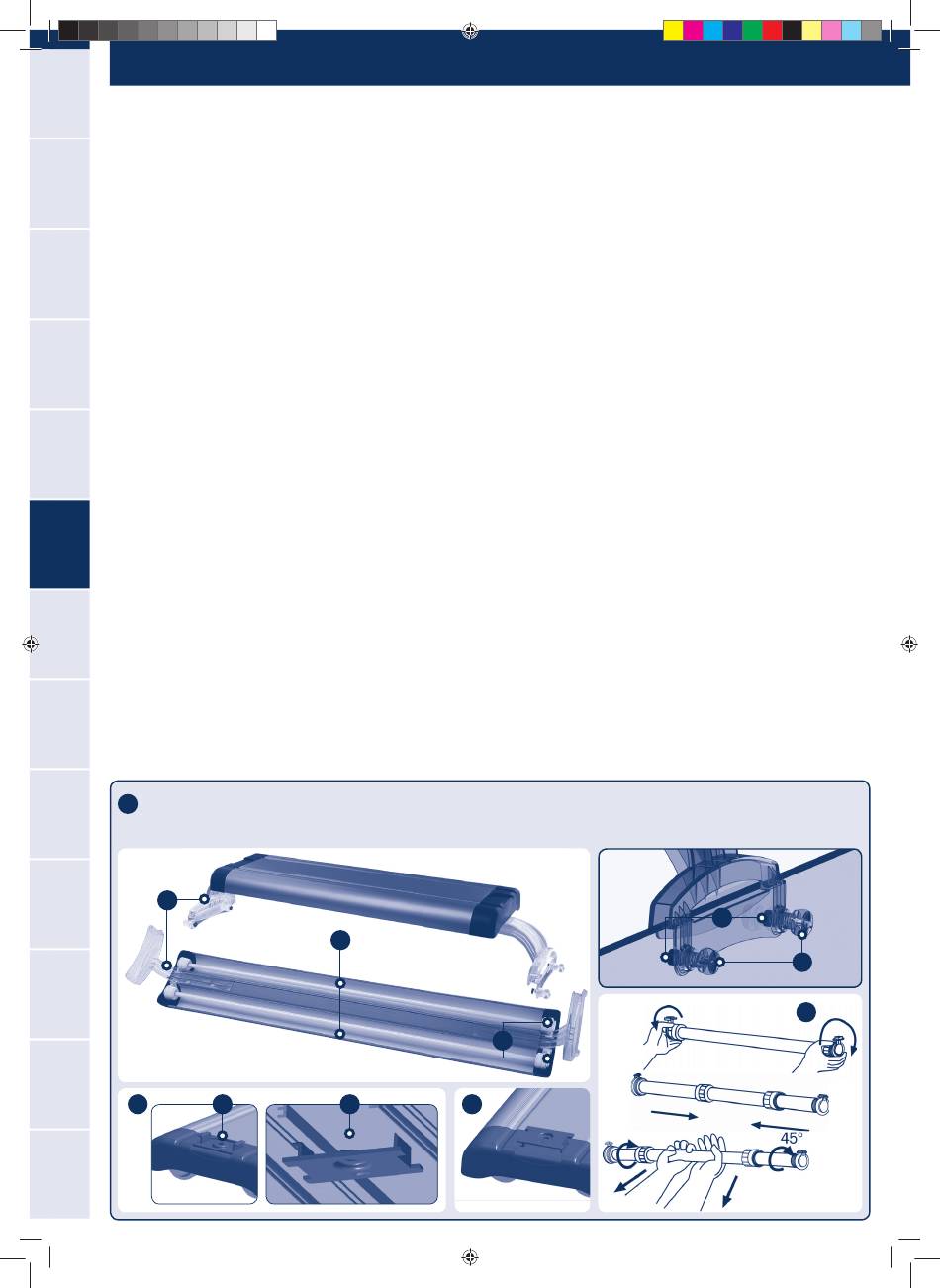 45°