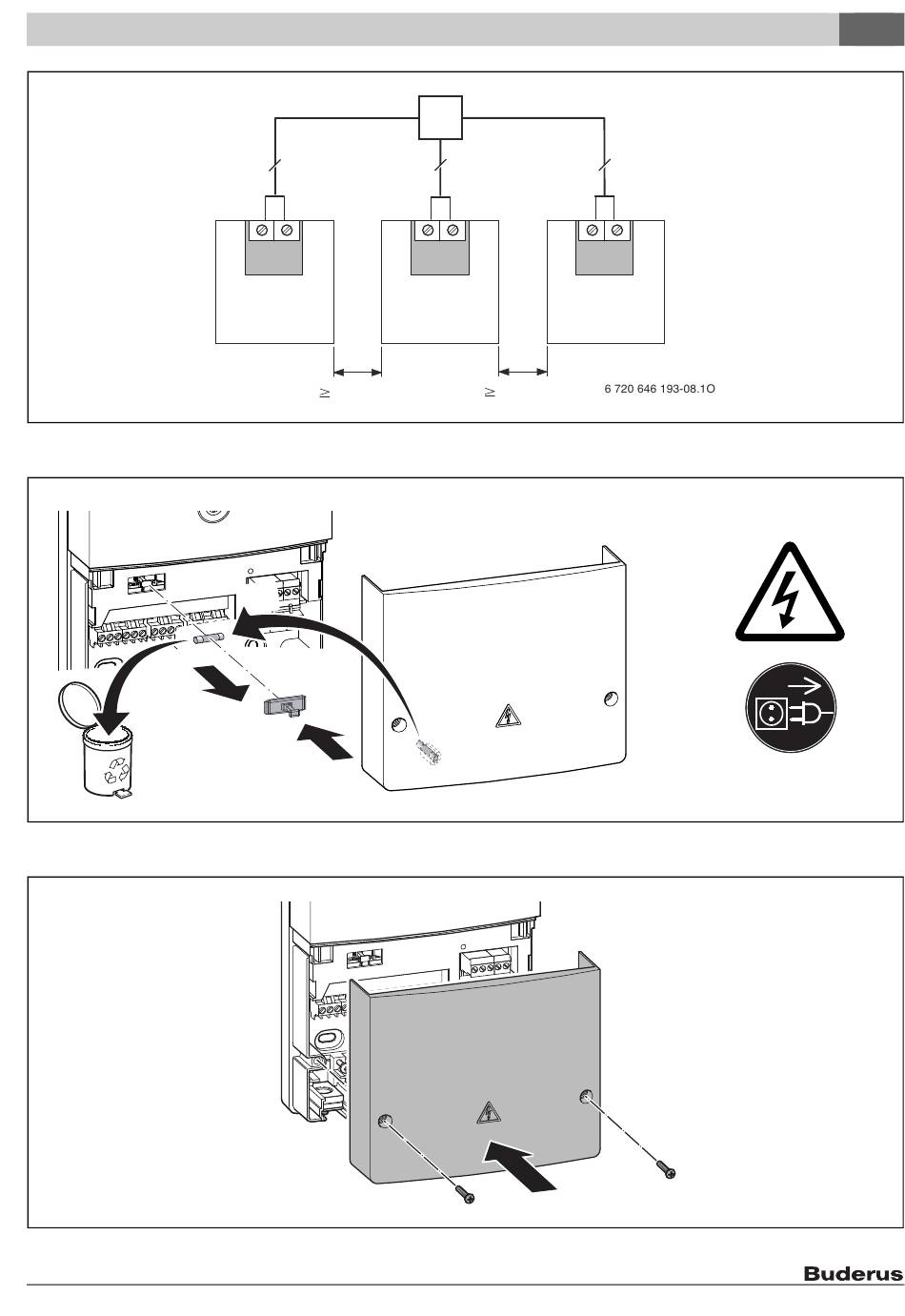 ≥

≥

6 720 646 193-08.1O

Buderus