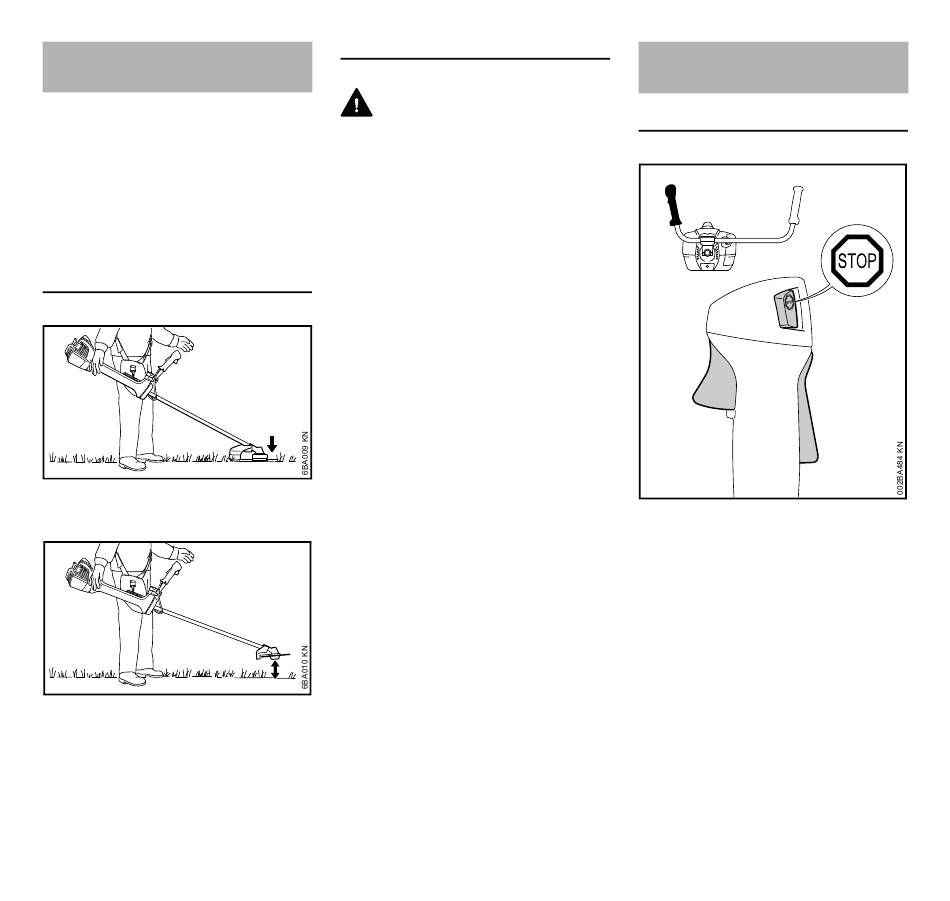 6BA009 KN

6BA010 KN

STOP

002BA484 KN