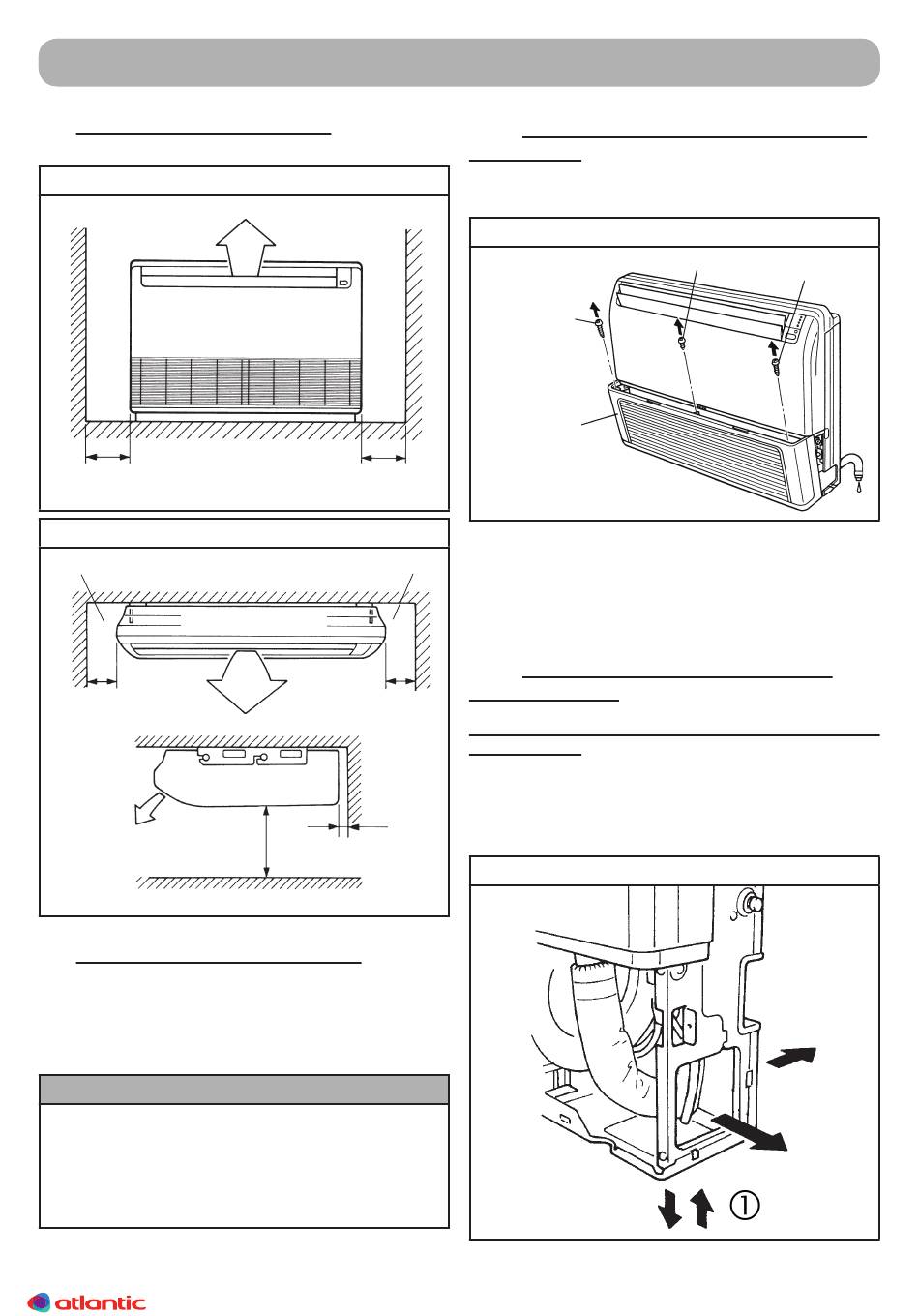 ①

atlantic