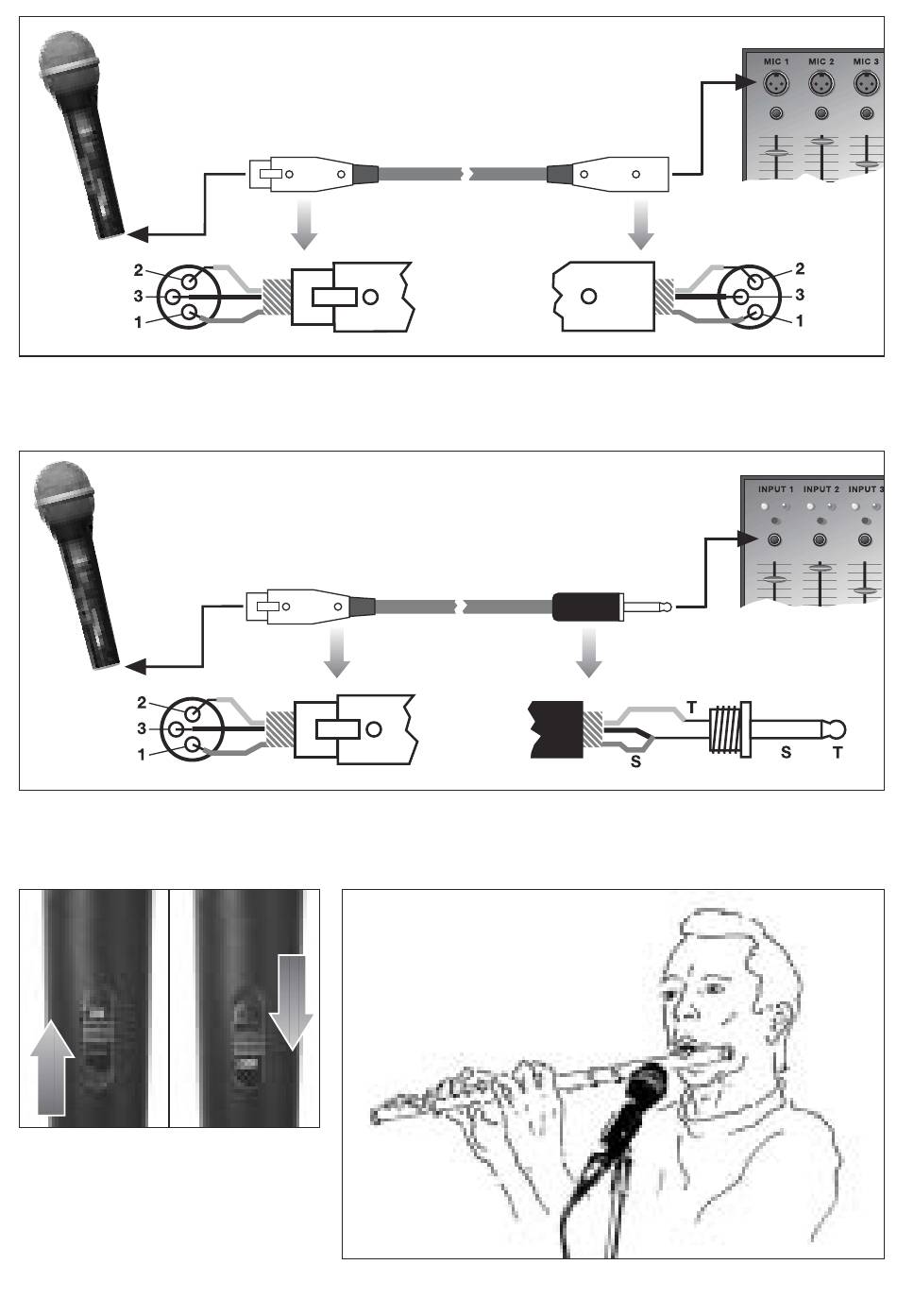 MIC 1 MIC 2 MIC 3

2
3
1

2
3
1

INPUT 1 INPUT 2 INPUT 3

2
3
1

T
S
S T