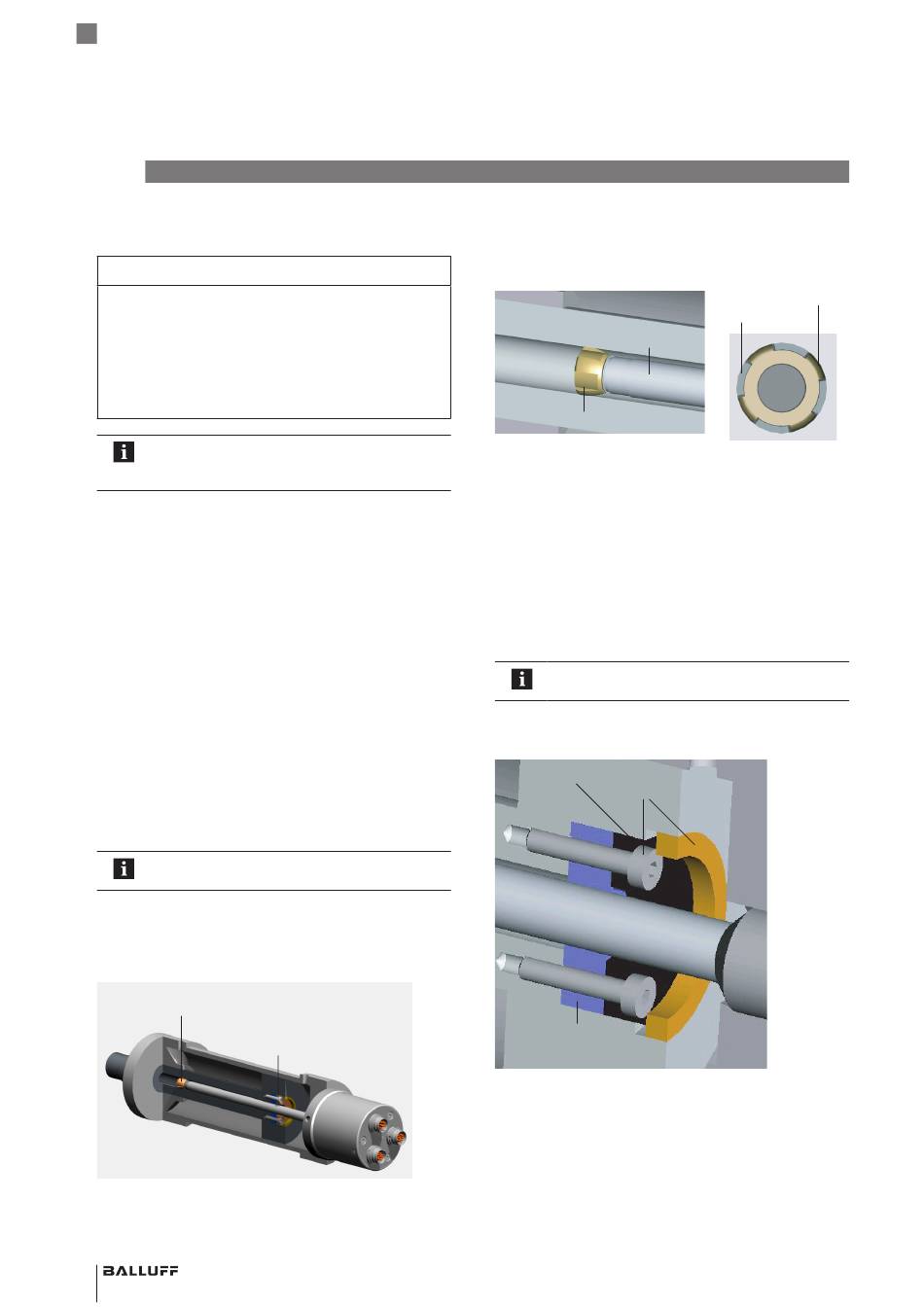 BALLUFF