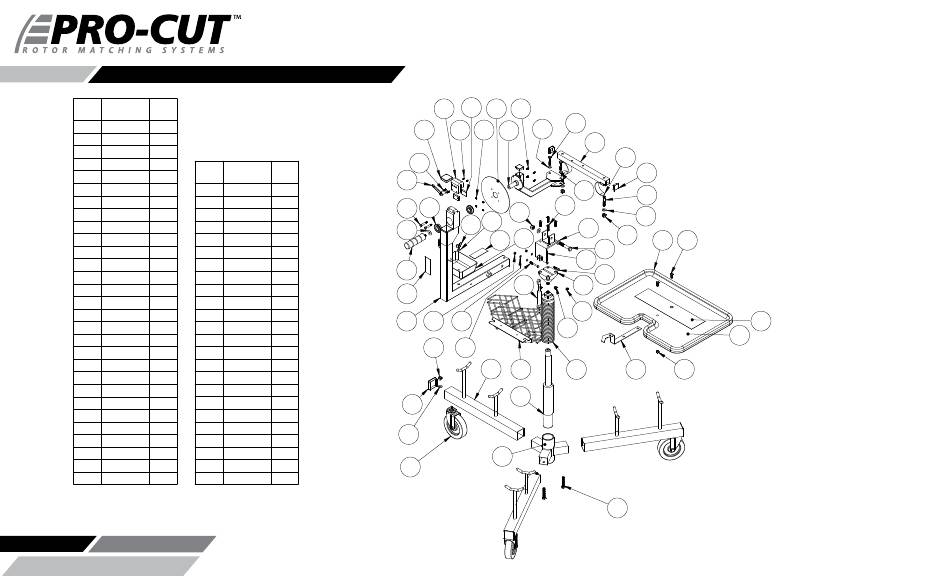 PRO-CUT™
ROTOR MATCHING SYSTEMS