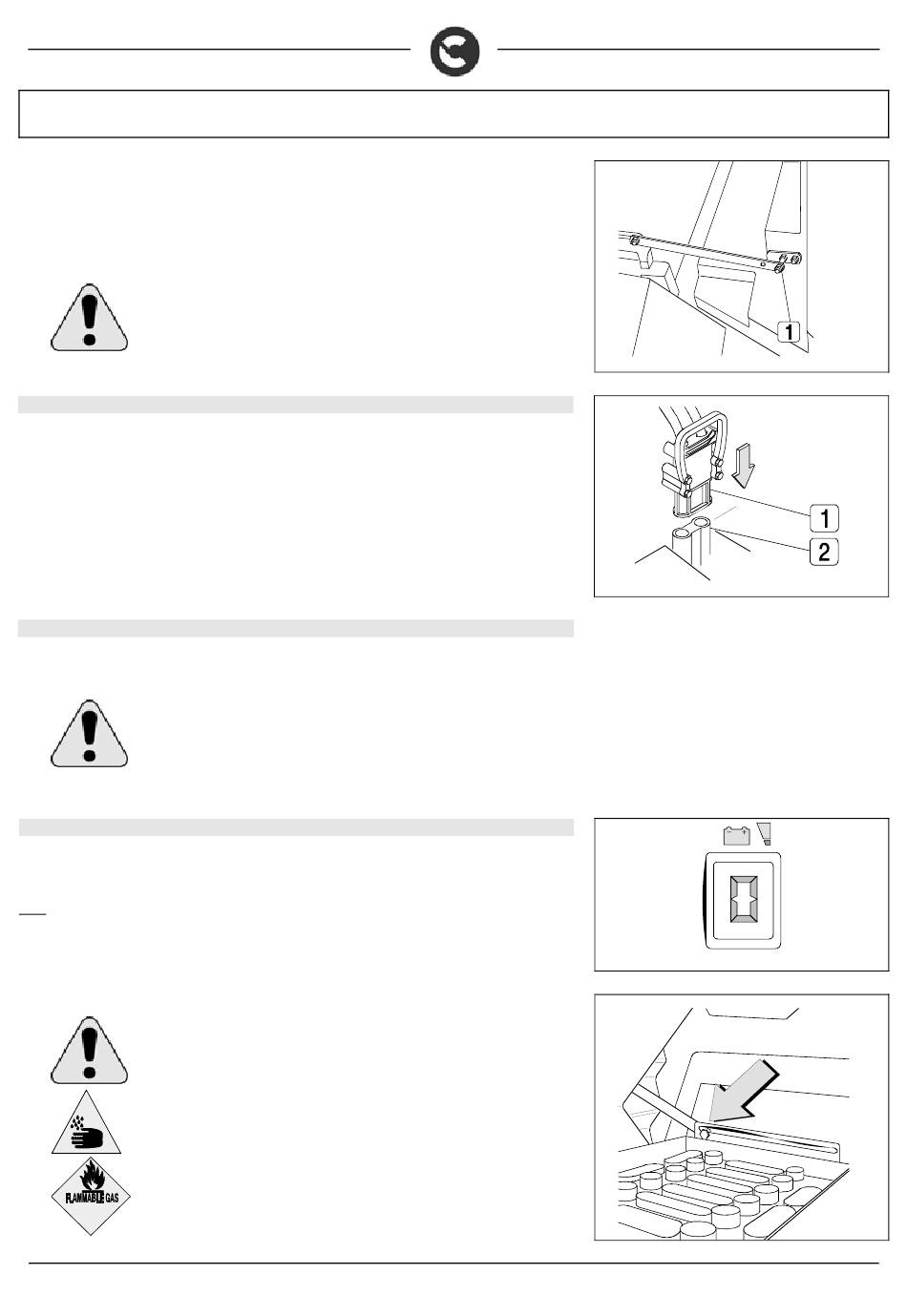 1

1

2

FLAMMABLE GAS