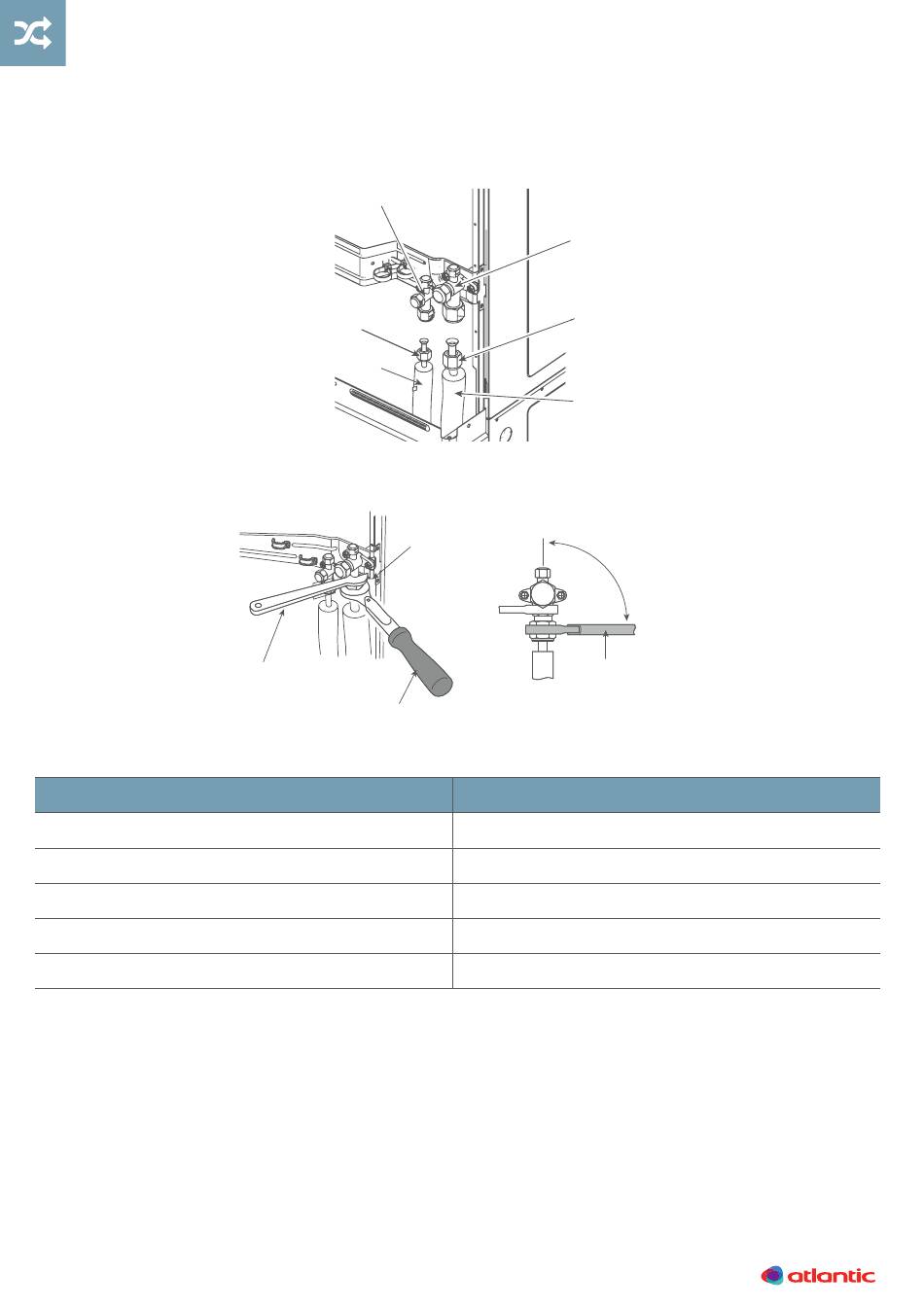 atlantic