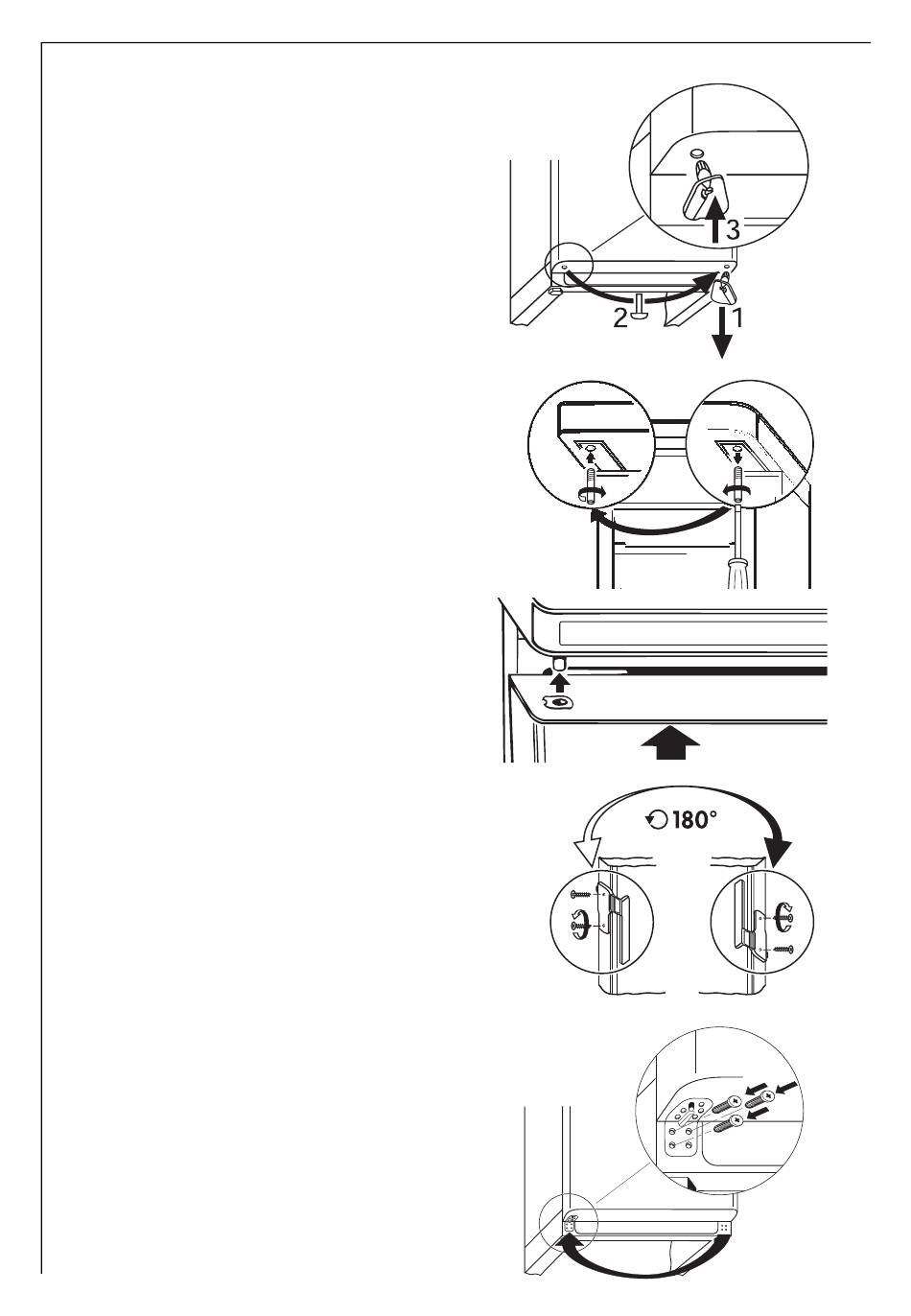 3
2
1
180°