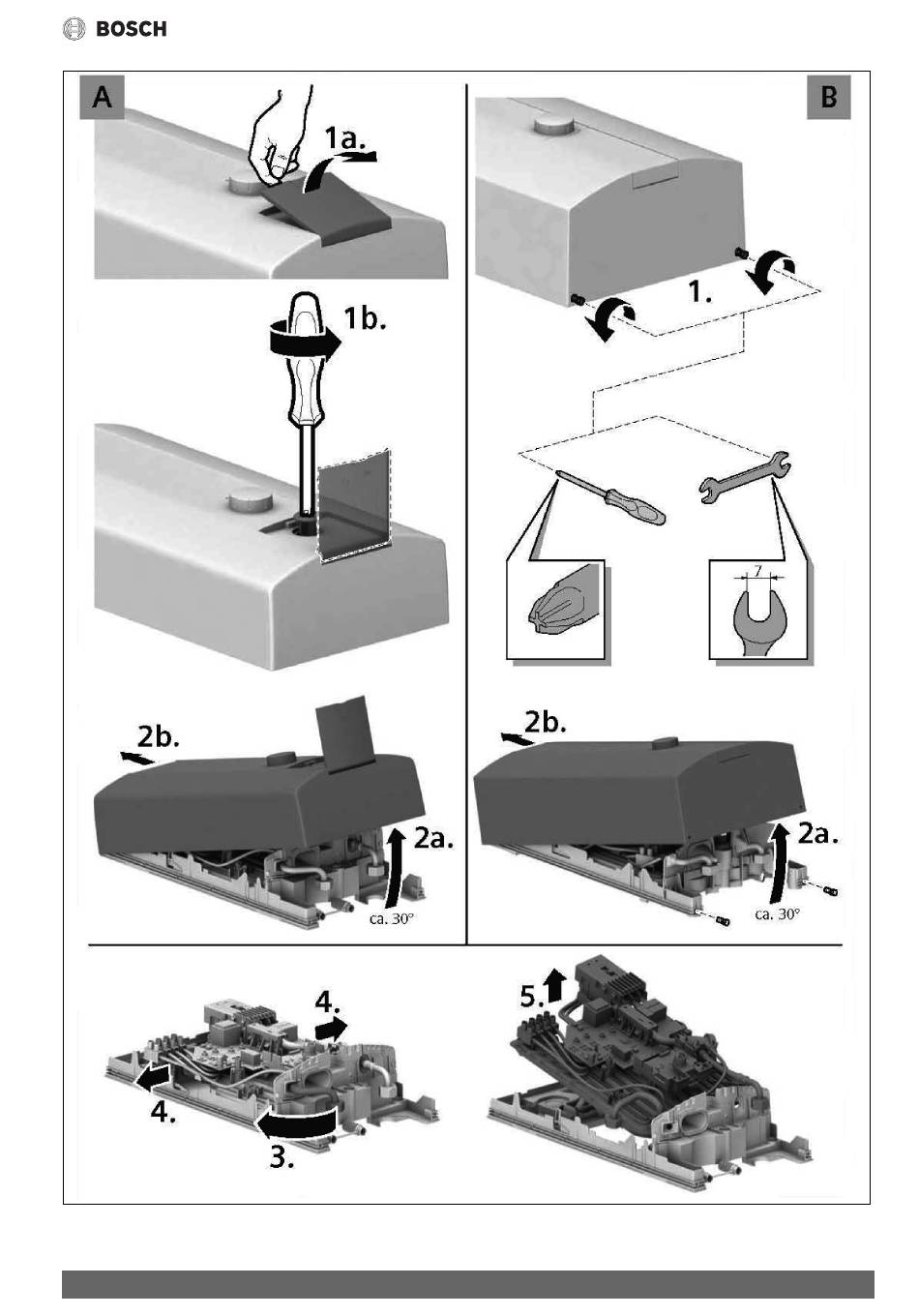 BOSCH

A

1a.

1b.

2b.

2a.

ca. 30°

B

1.

7

2b.

2a.

ca. 30°

4.

4.

3.

5.