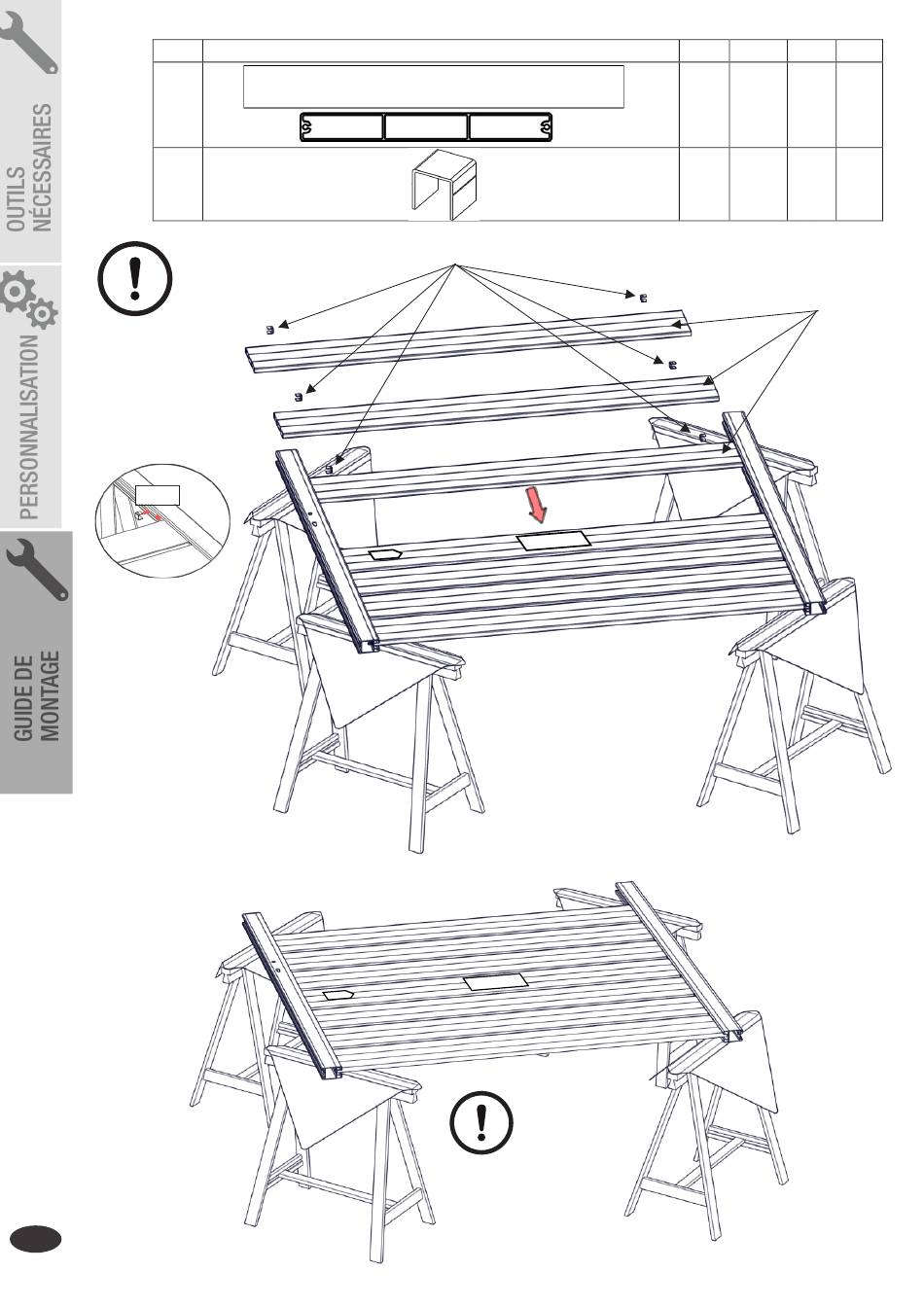 OUTILS NÉCESSAIRES

PERSONNALISATION

GUIDE DE MONTAGE