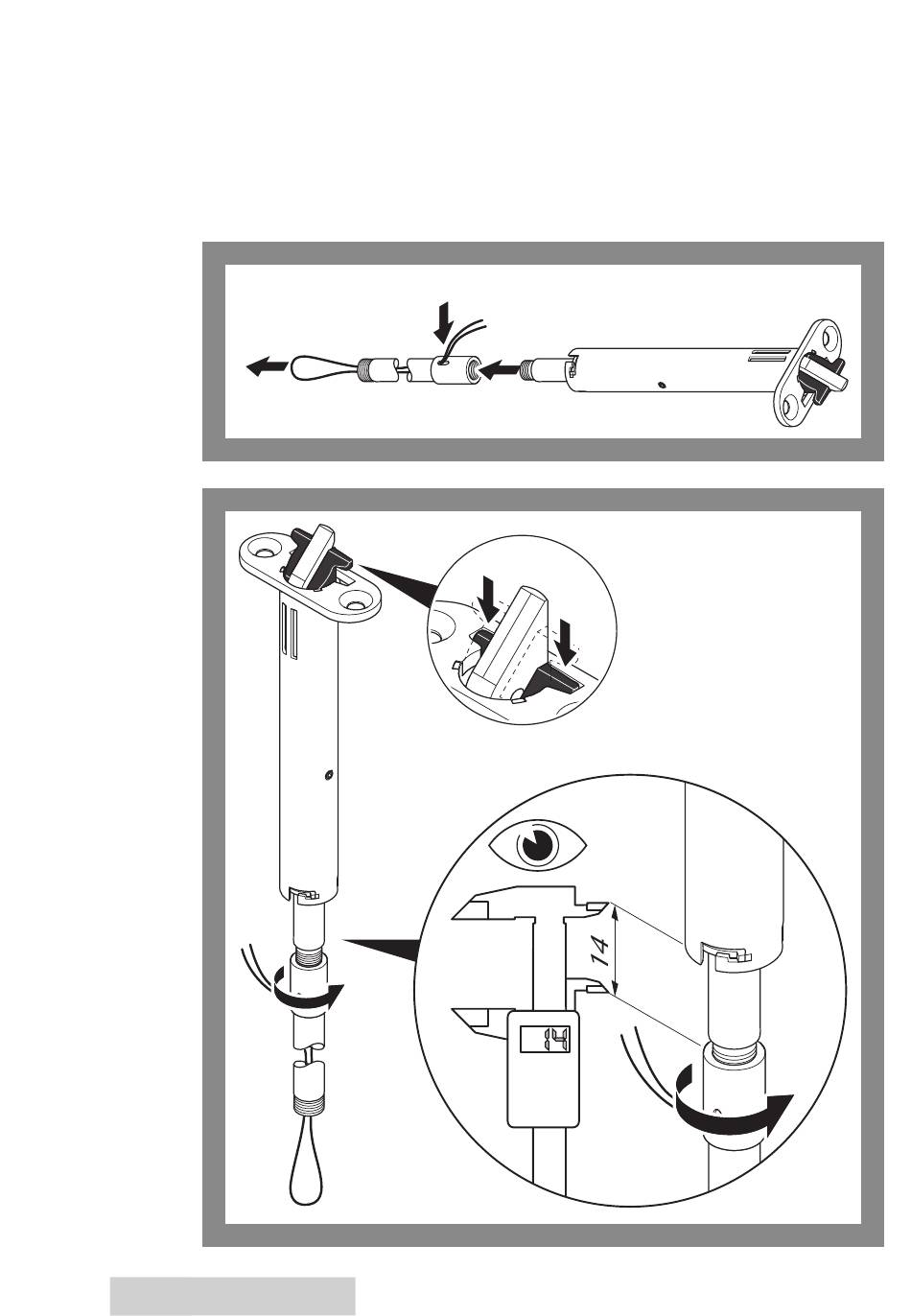 14