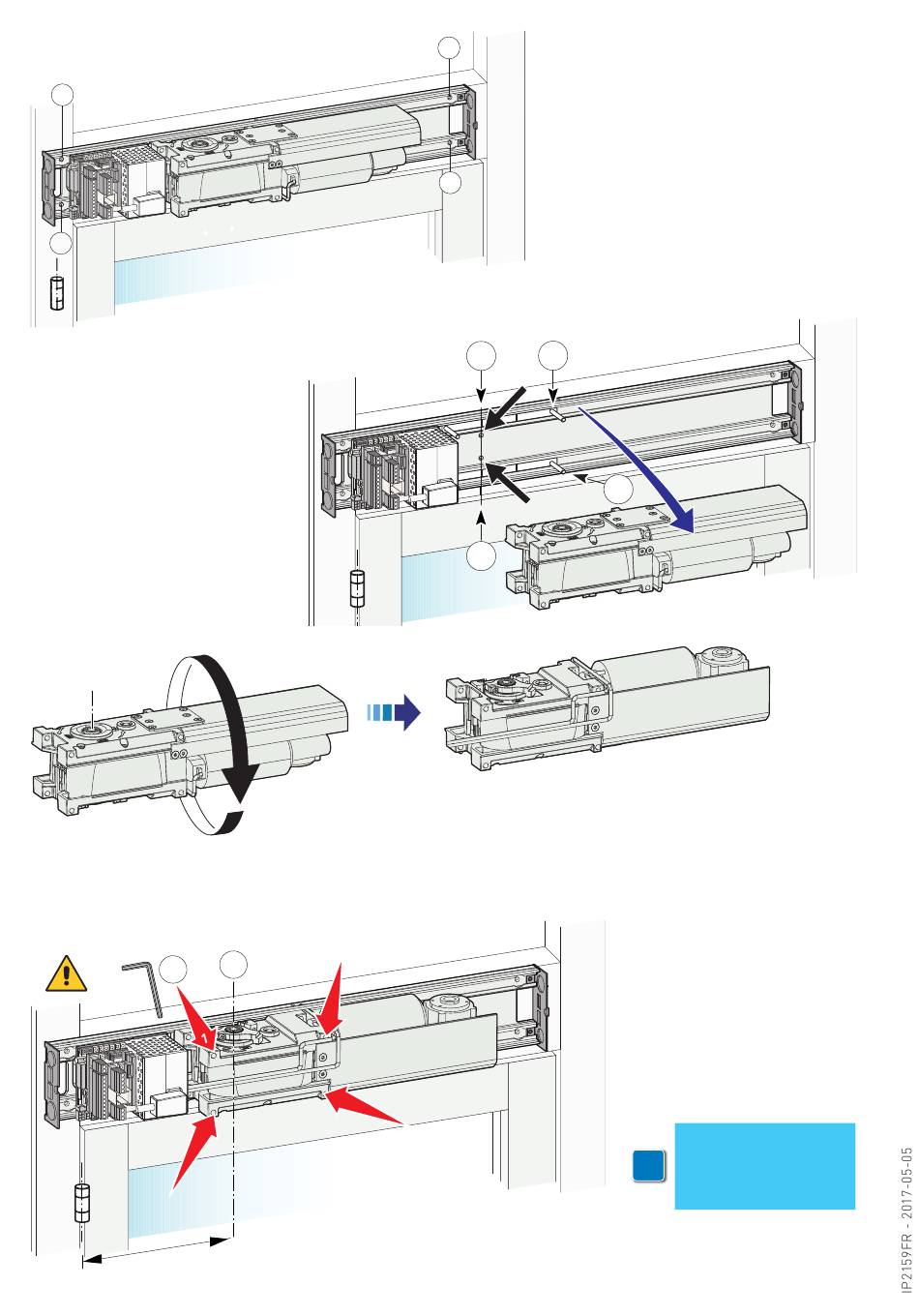 IP2159FR - 2017-05-05