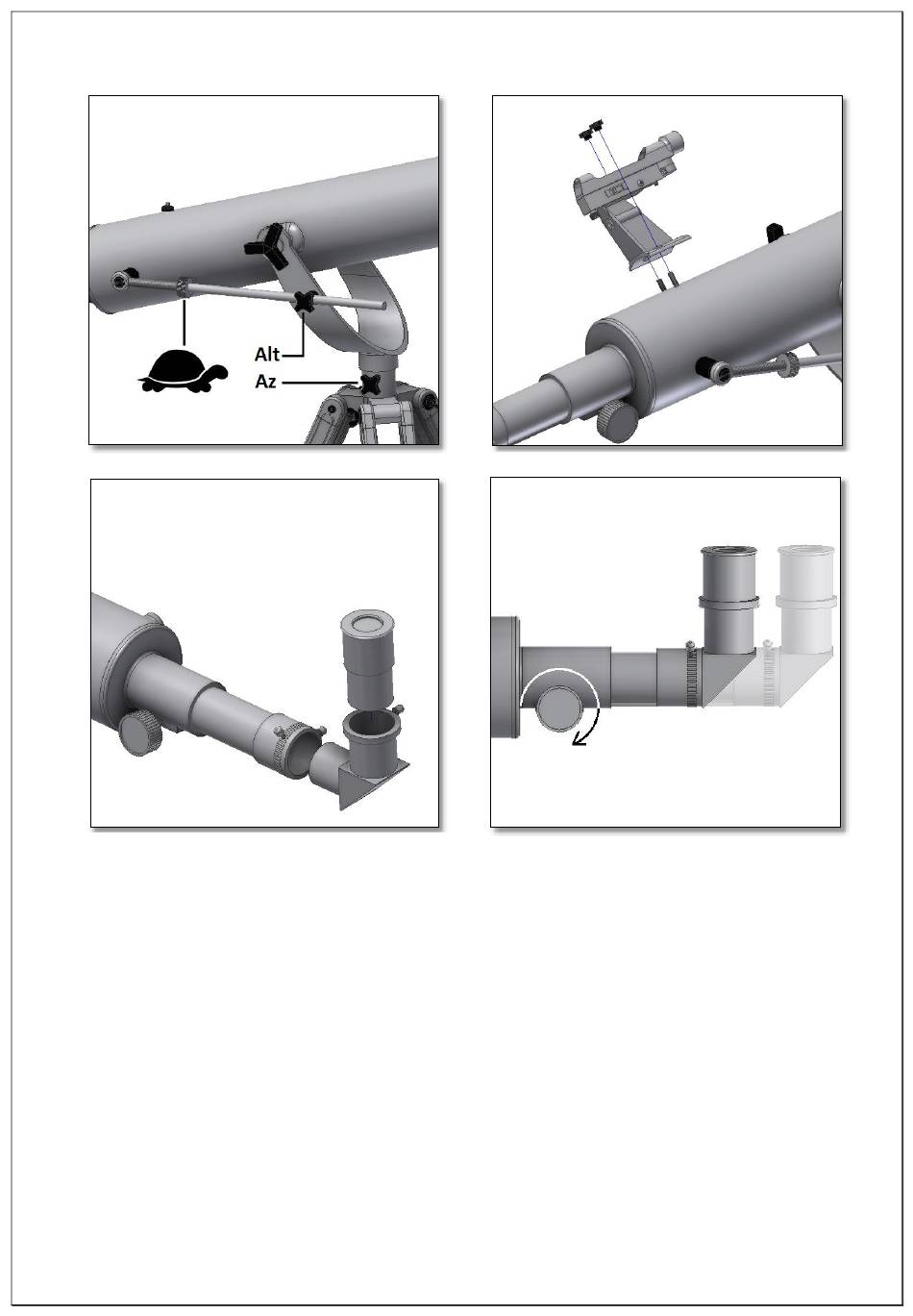 Alt
Az