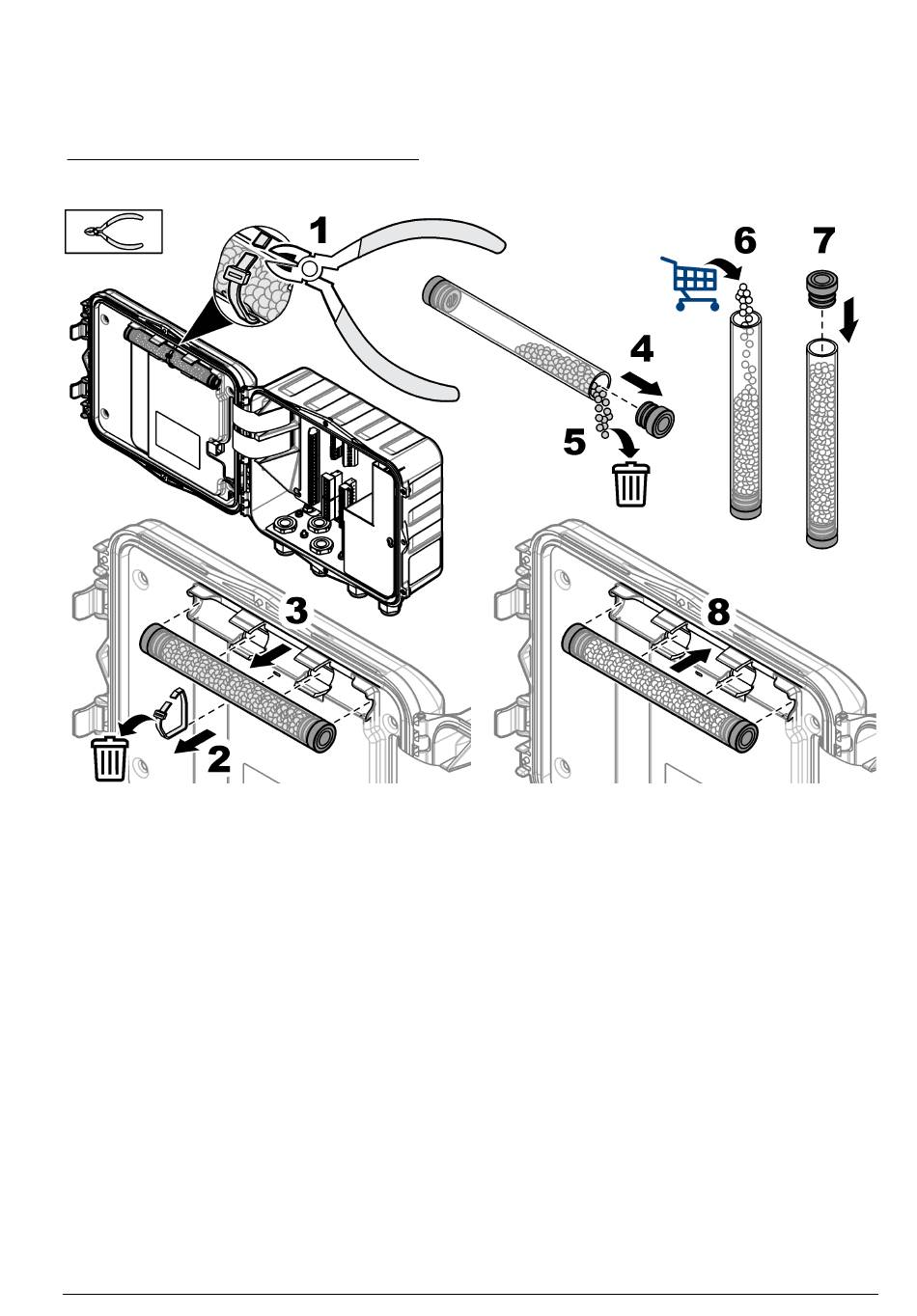 1
6
7
4
5
3
8
2