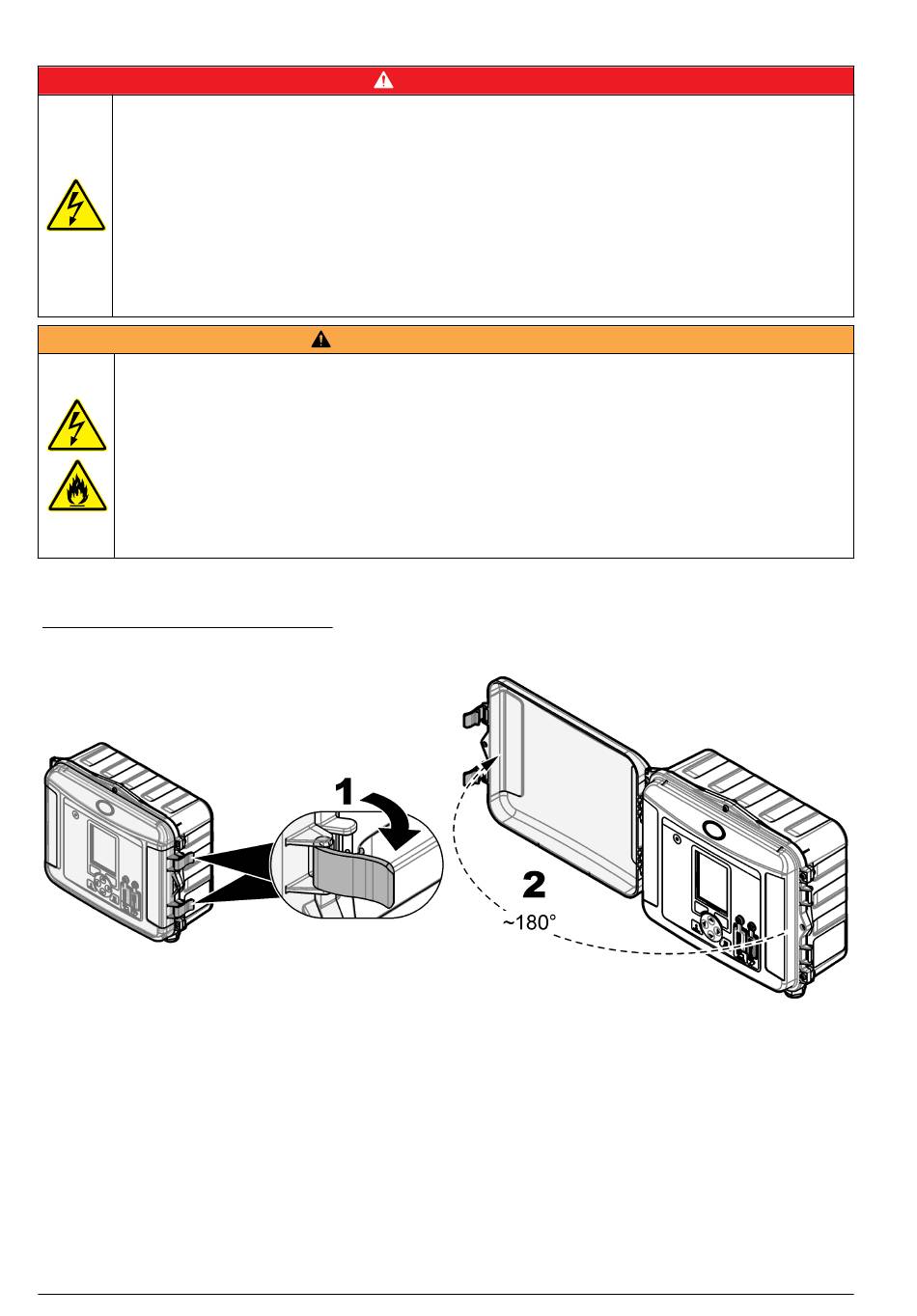 1

2
~180°