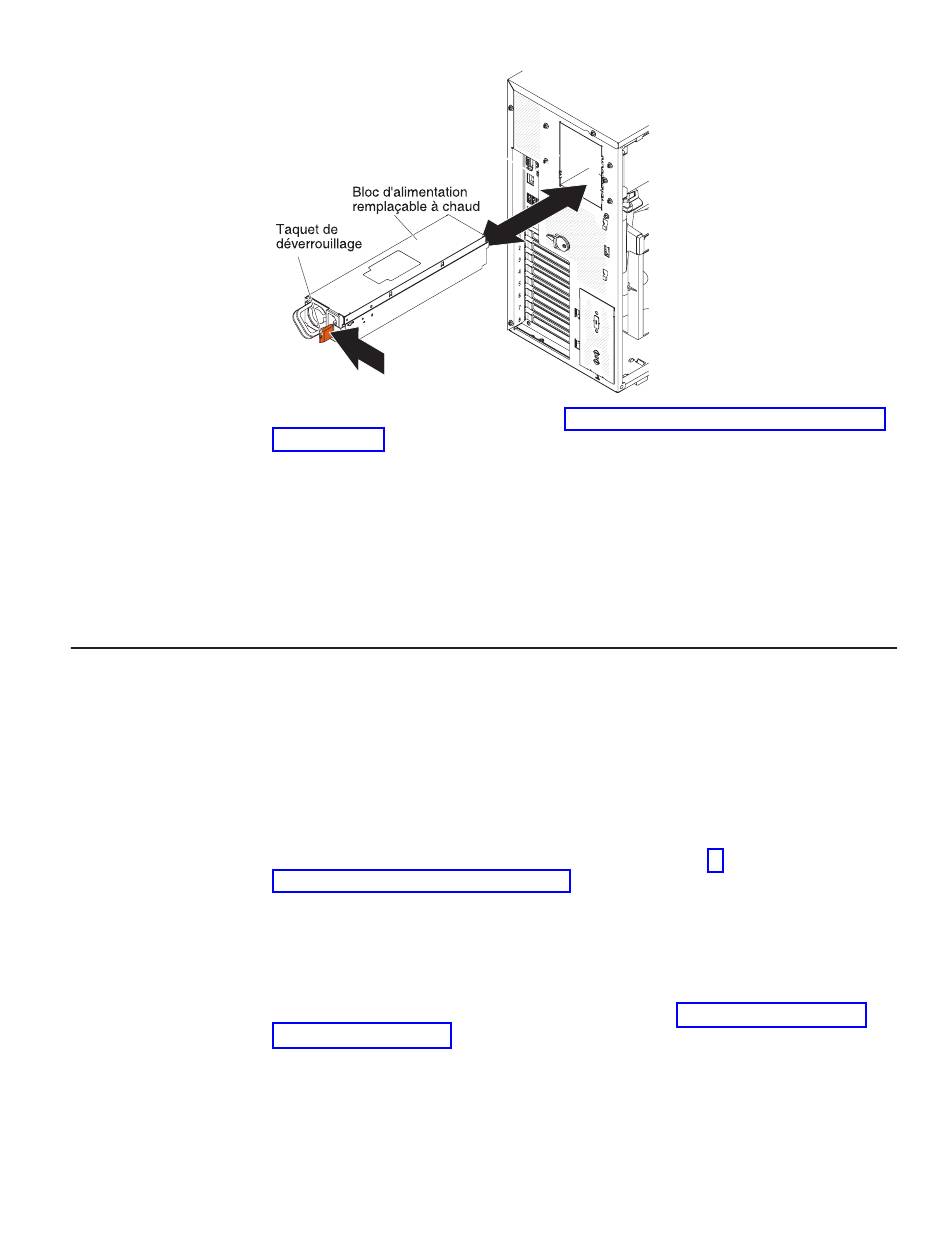 Bloc d'alimentation remplaçable à chaud

Taquet de déverrouillage