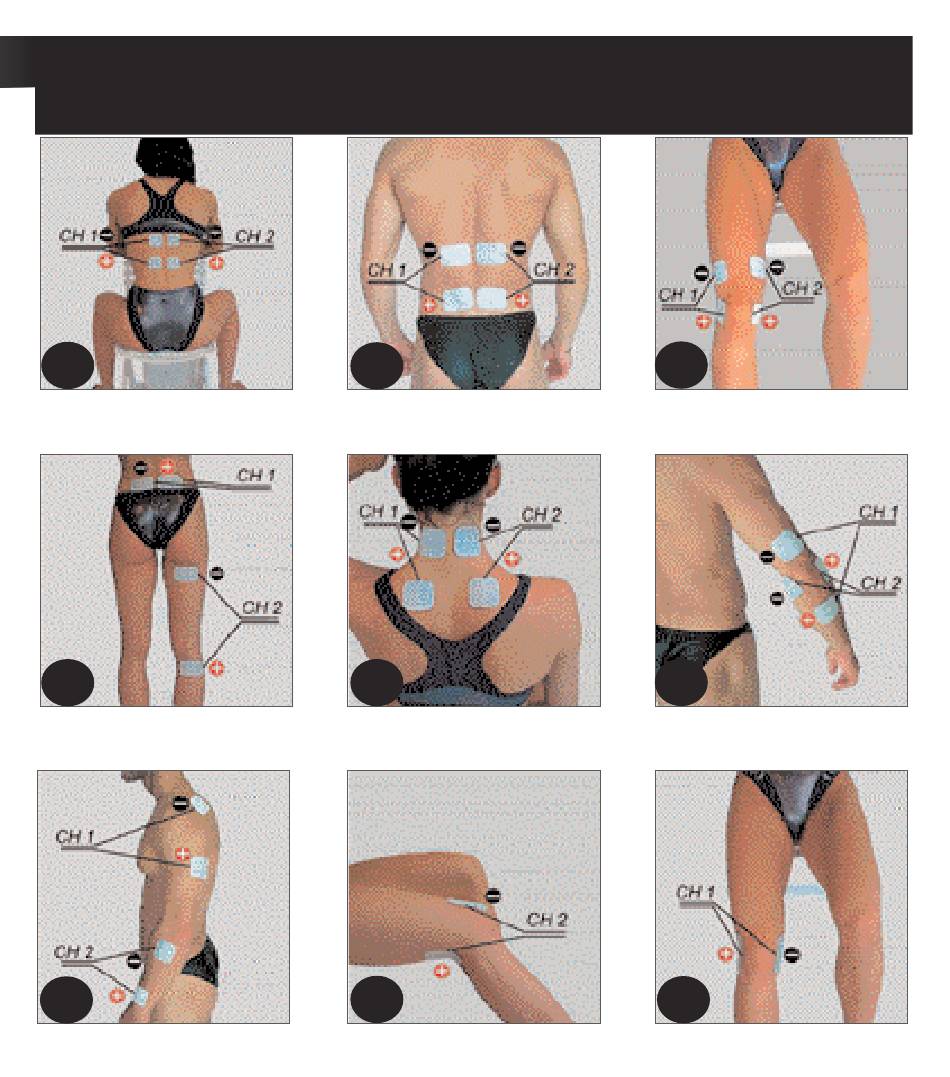 CH 1
CH 2

CH 1
CH 2

CH 1
CH 2

CH 1
CH 2

CH 1
CH 2

CH 1
CH 2

CH 1
CH 2

CH 2

CH 1