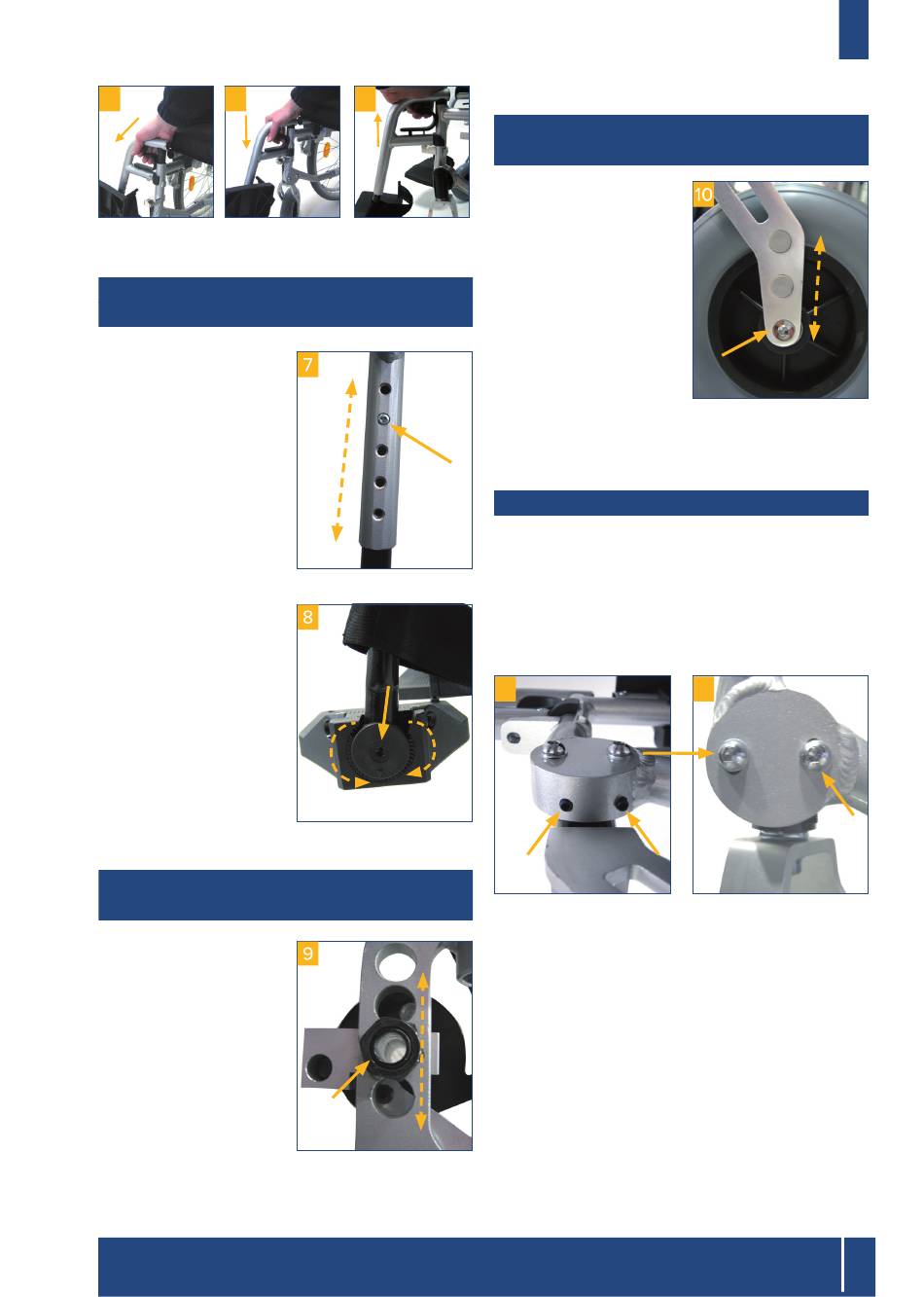 7

8

9

10