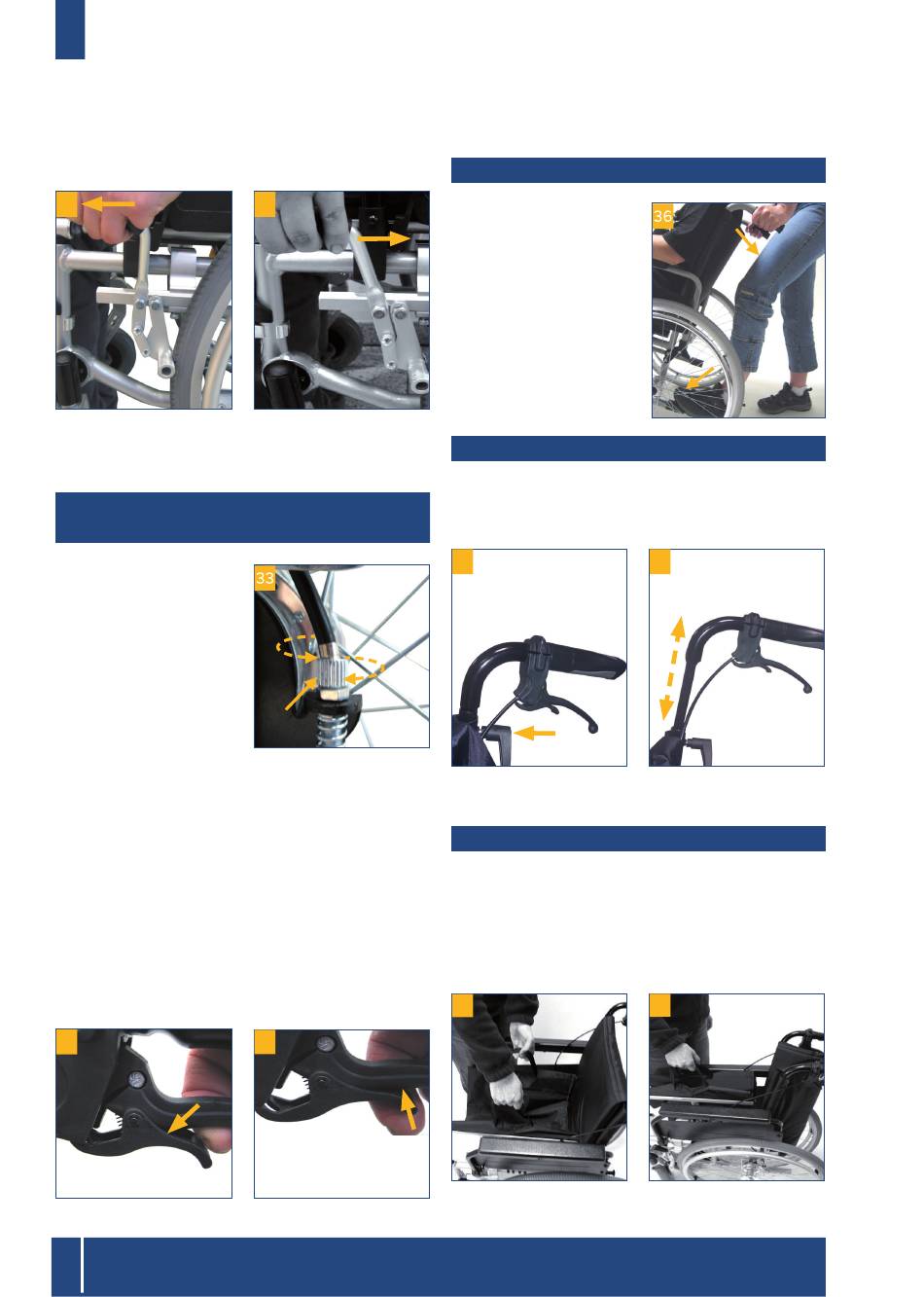 36

33