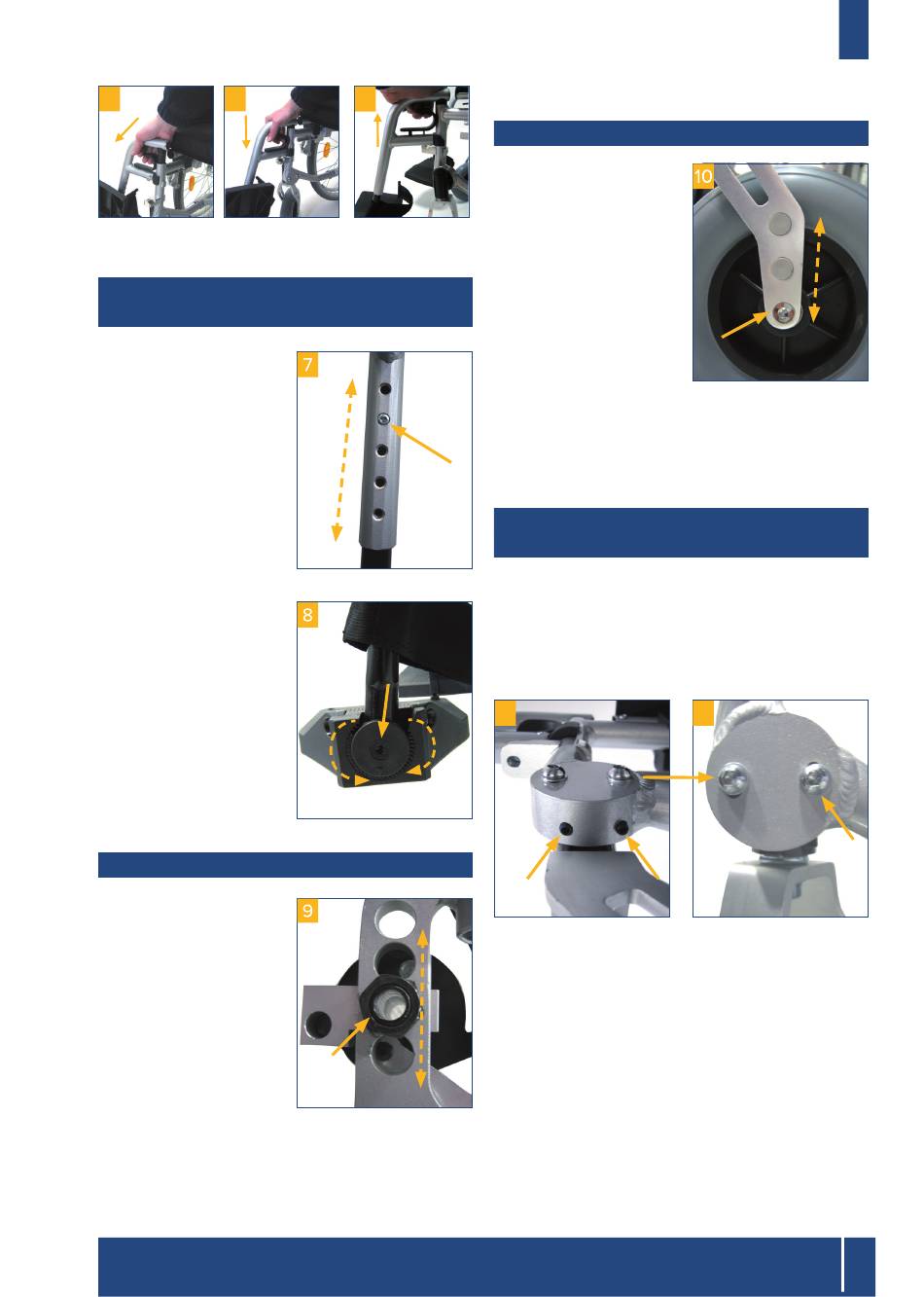 7

8

9

10