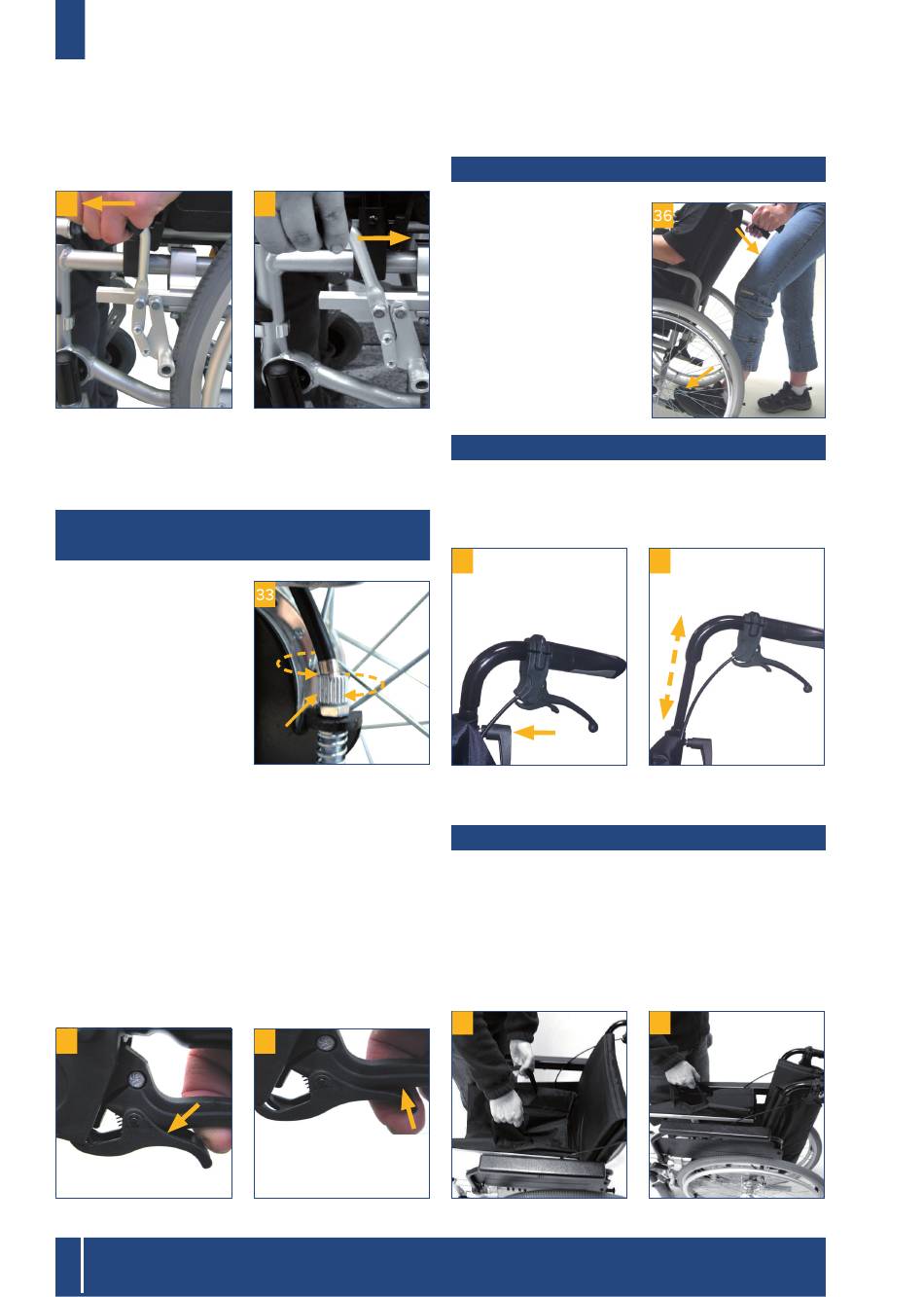 36

33