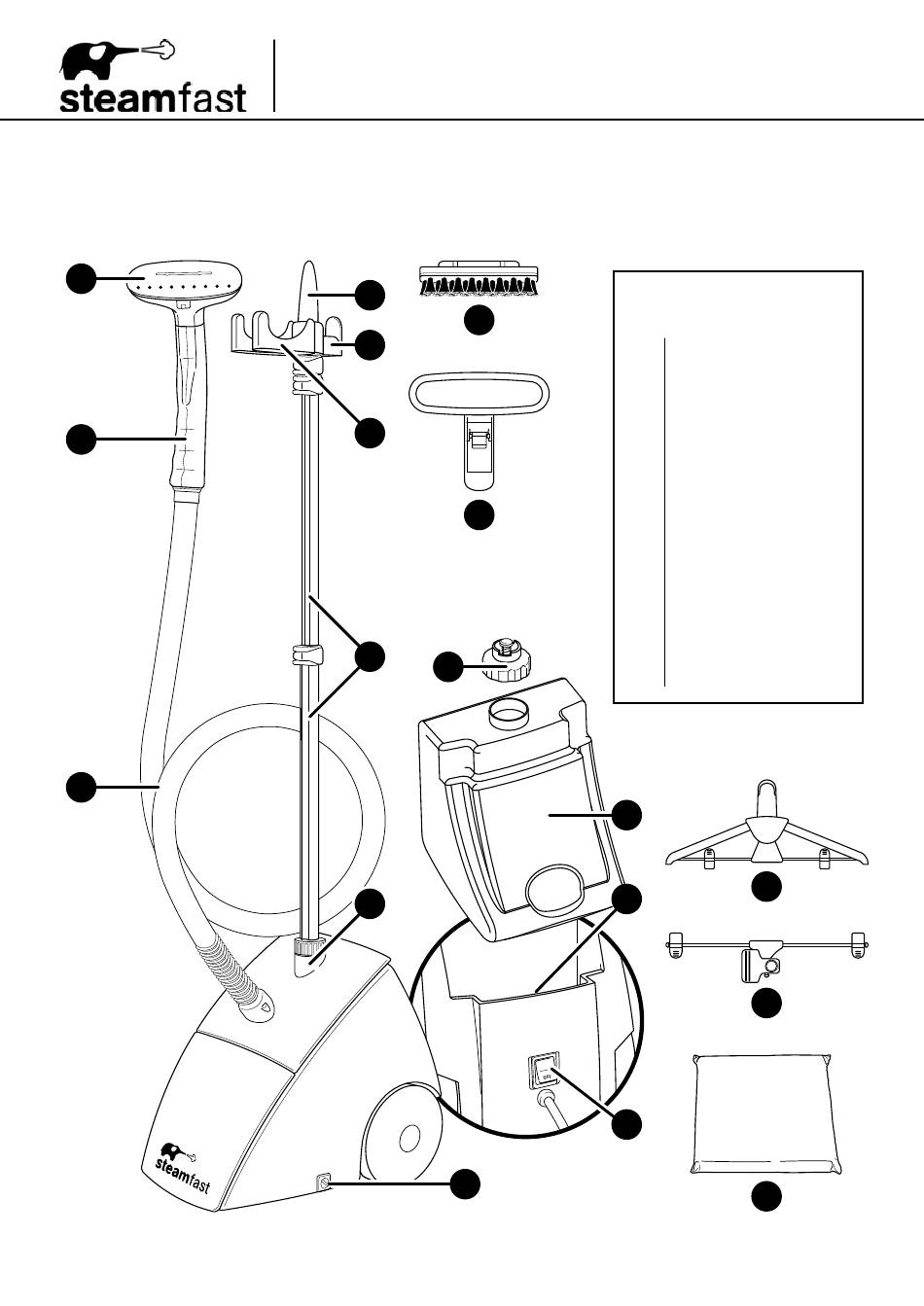 steamfast

steamfast