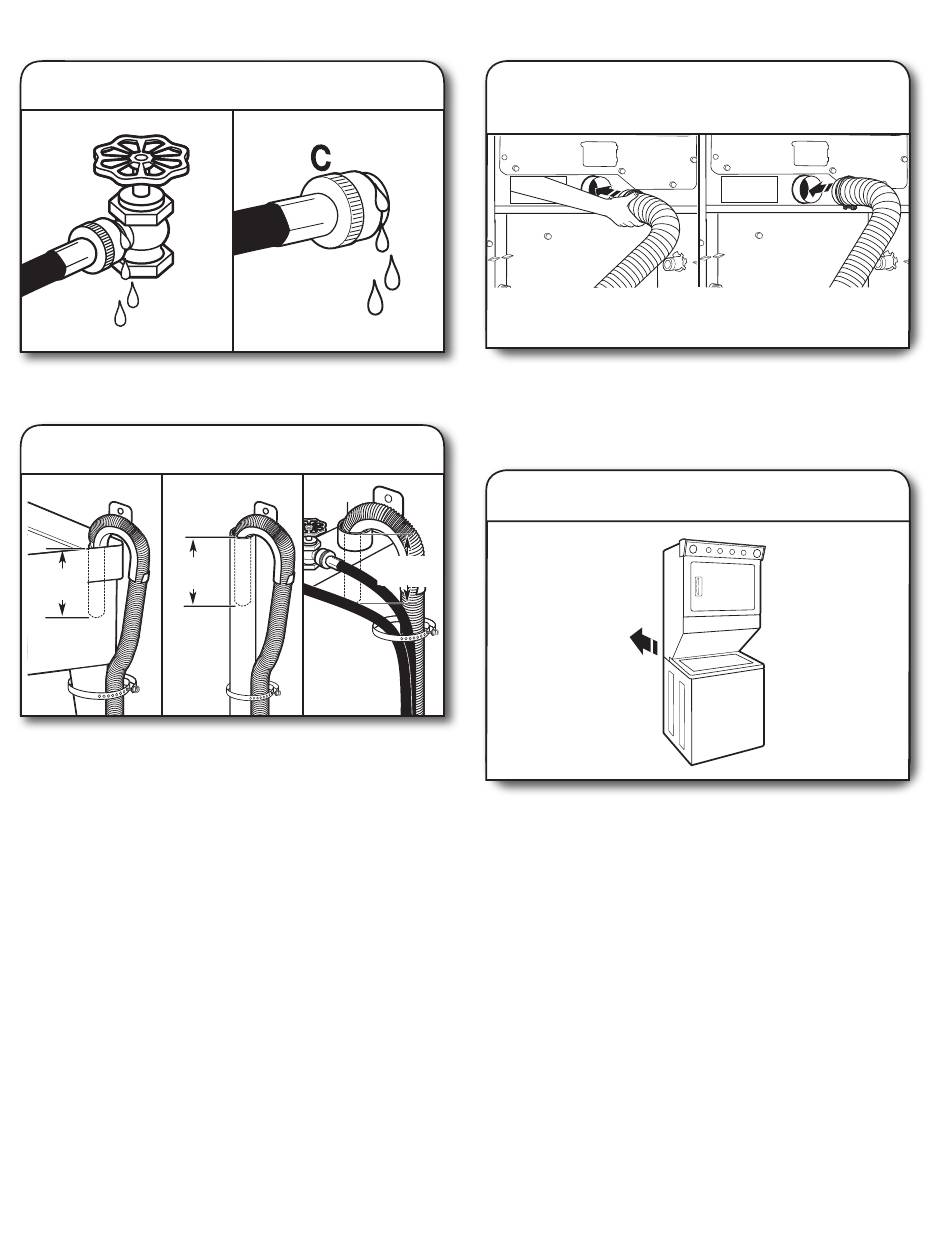 C