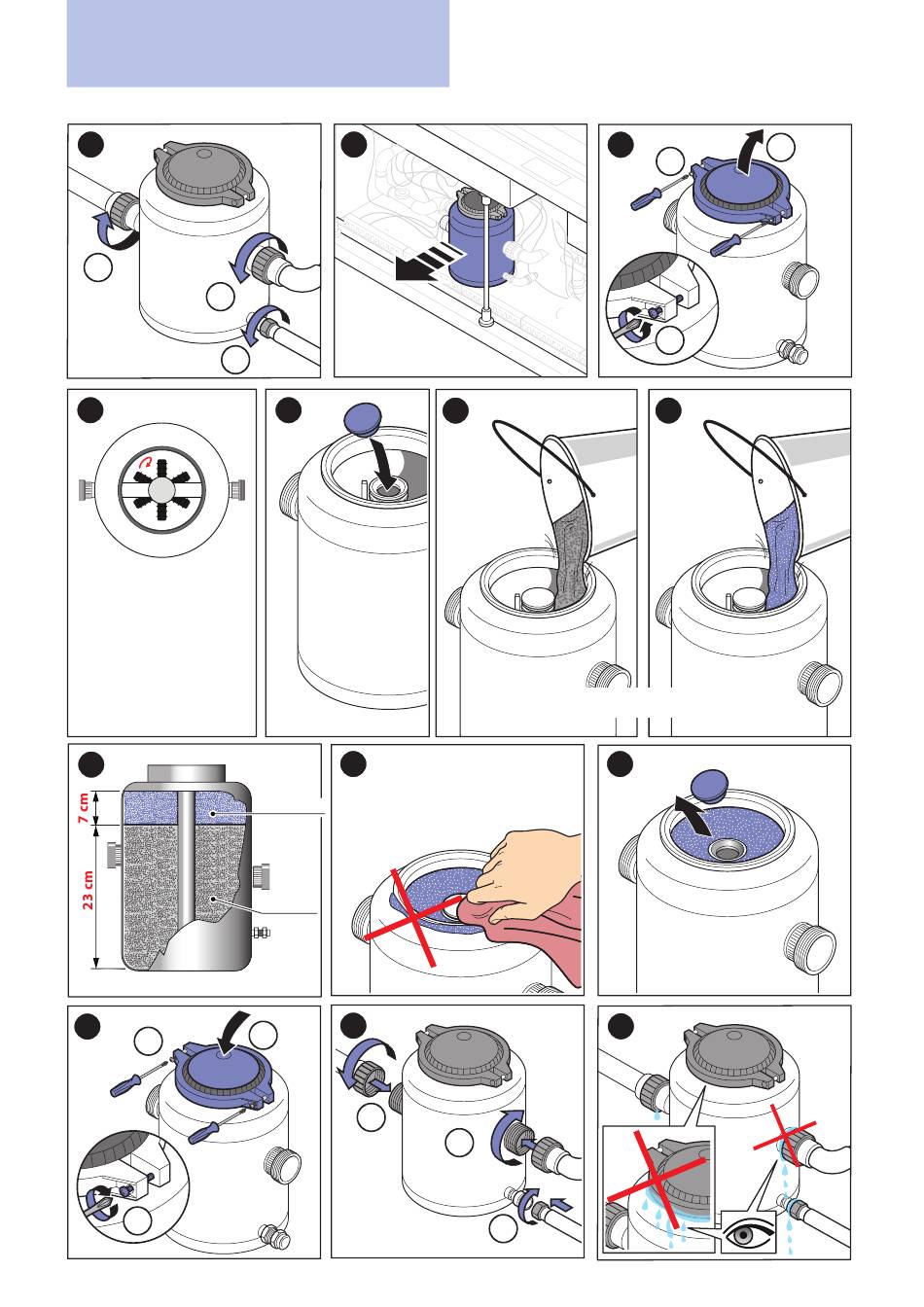 7 cm
23 cm