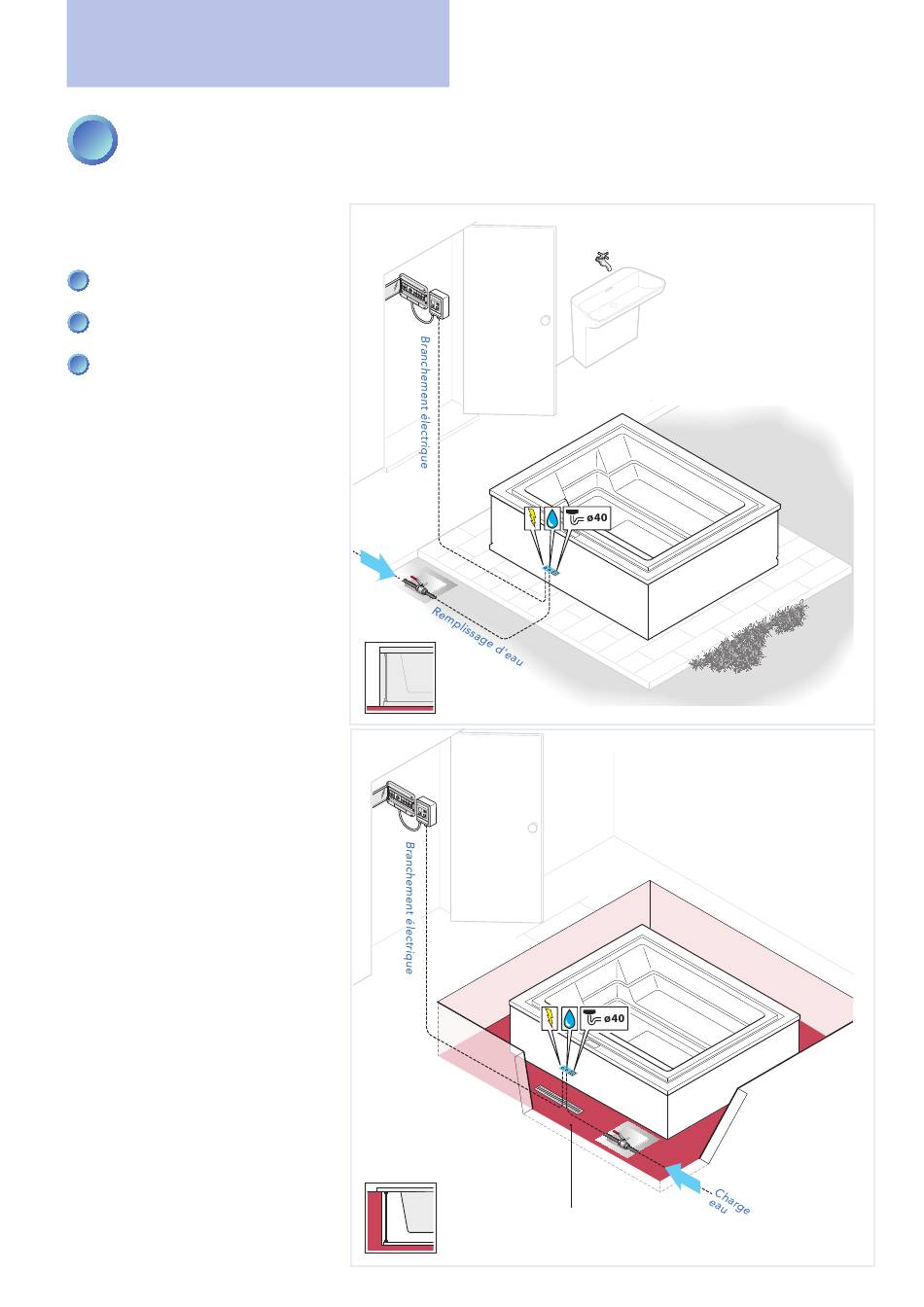 Branchement électrique

ø40

Remplissage d'eau

Branchement électrique

ø40

Charge eau