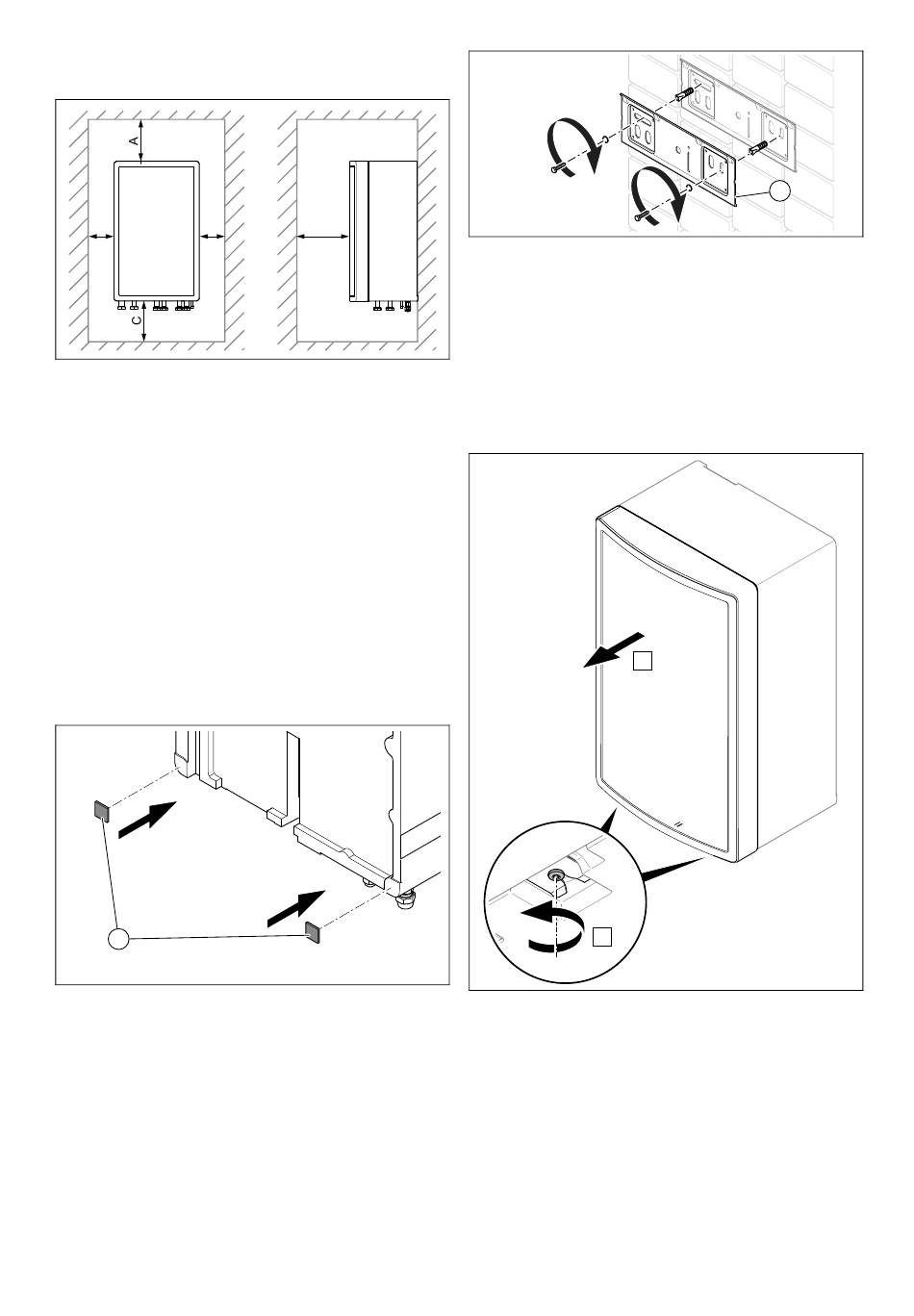 A
C