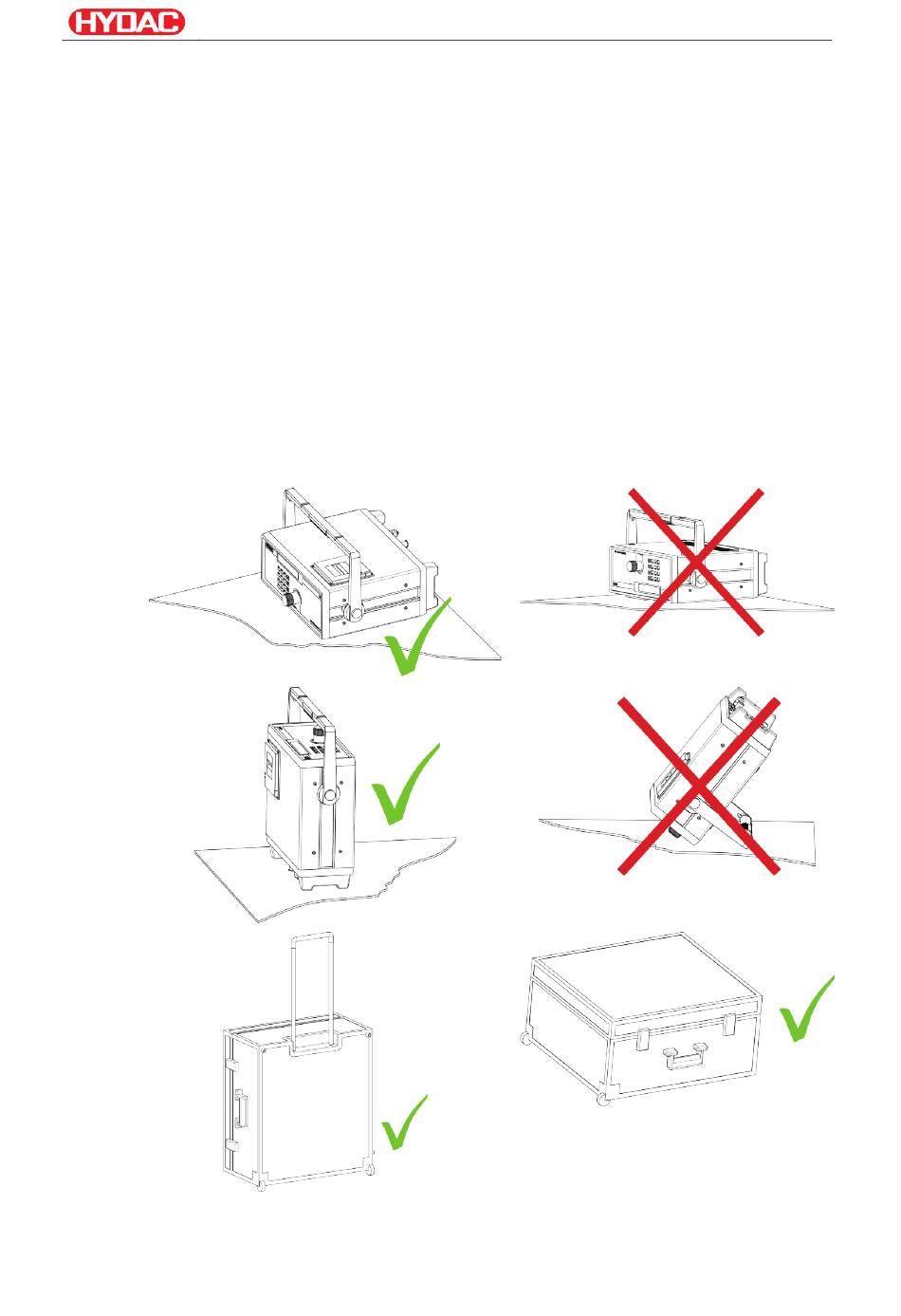 HYDAC