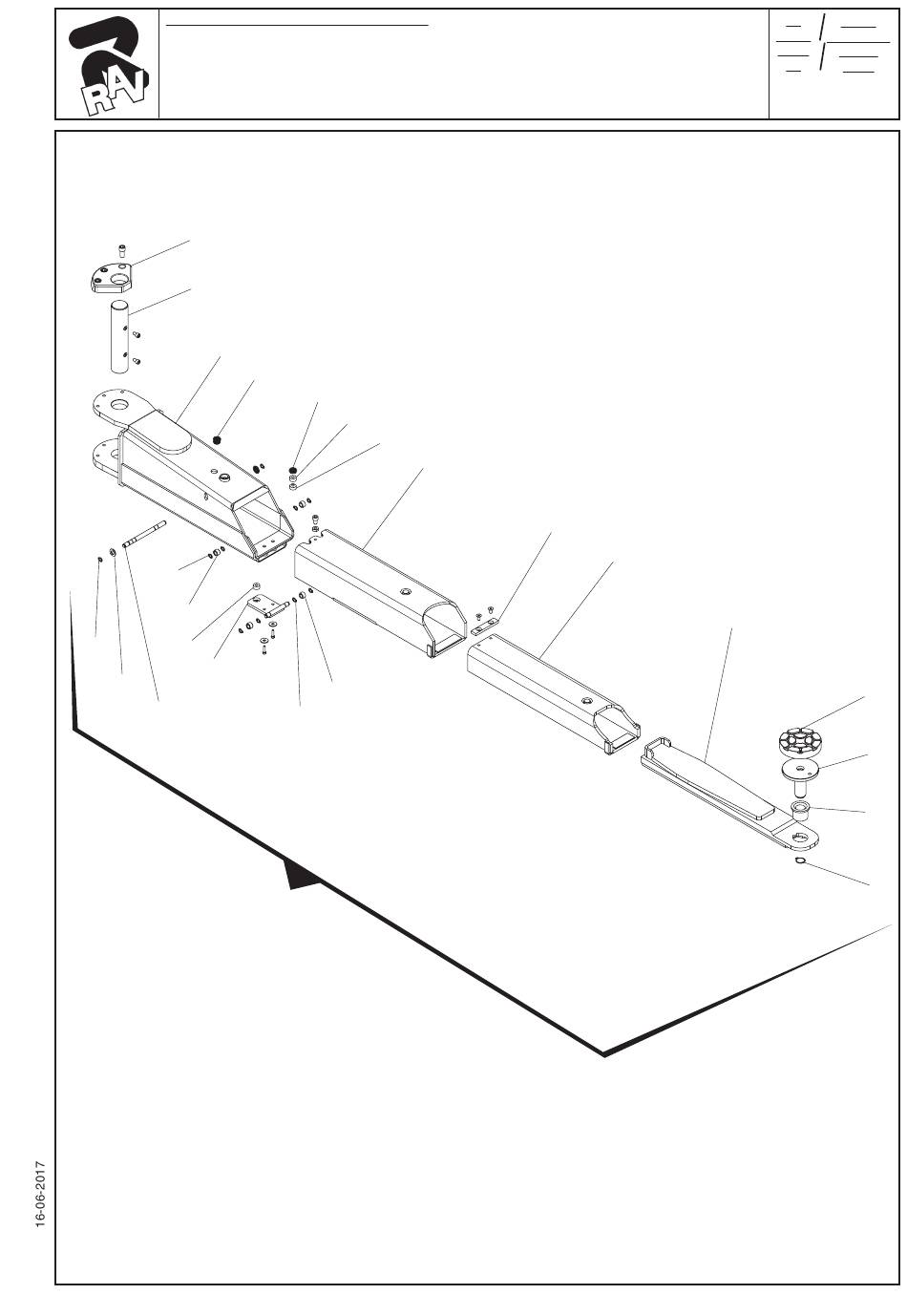 RAV

16-06-2017