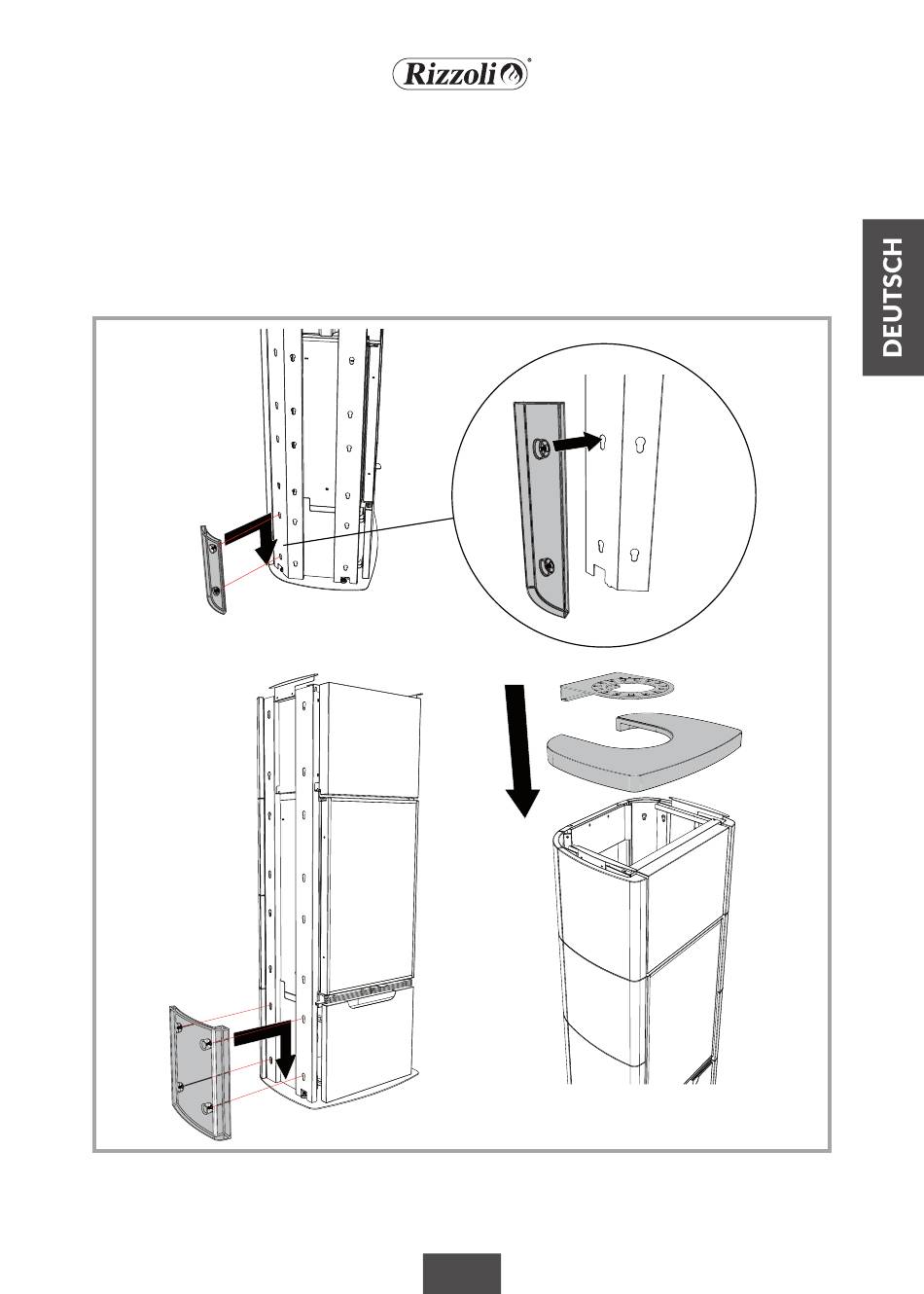 Rizzoli®

DEUTSCH