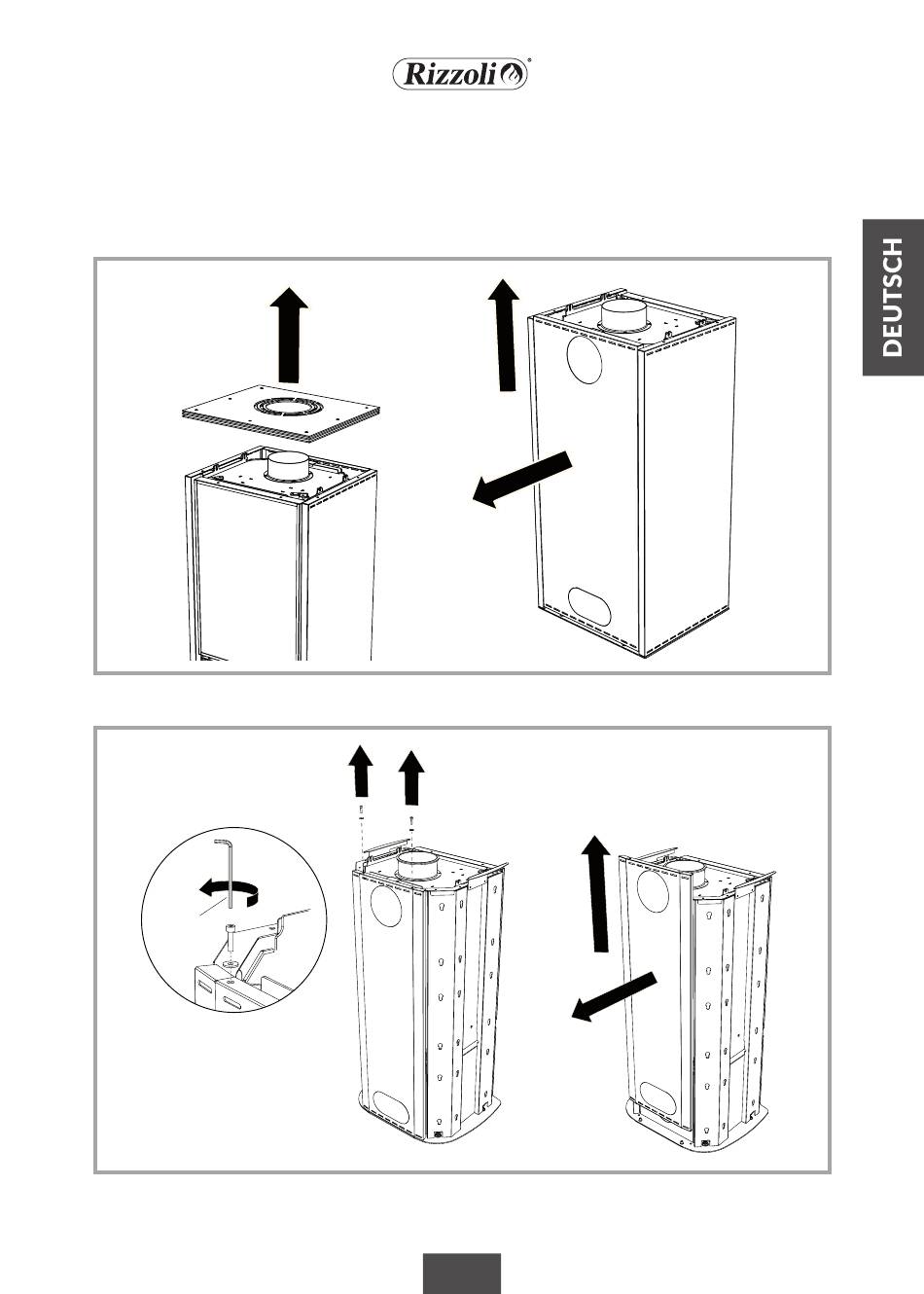 Rizzoli®

DEUTSCH