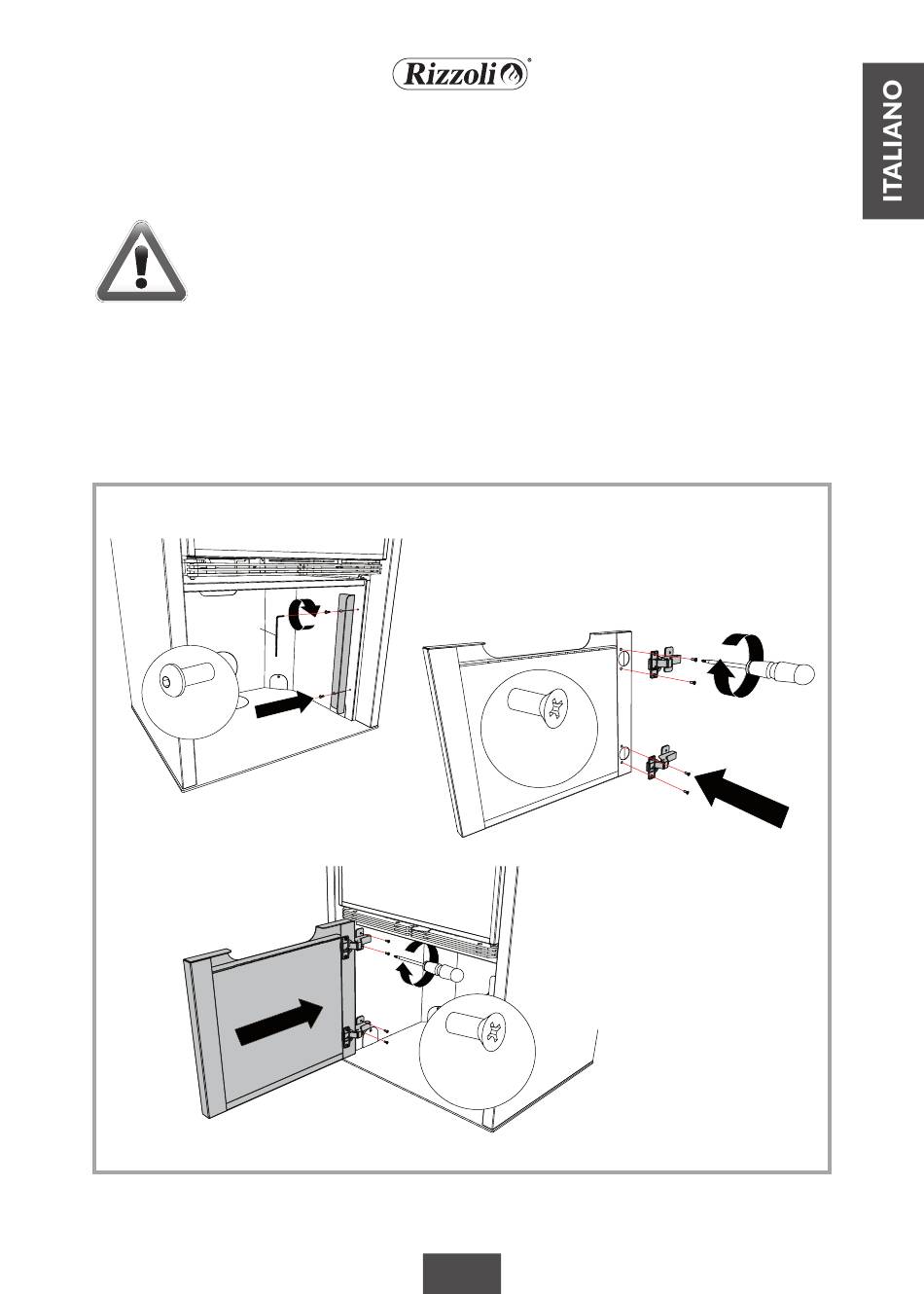 Rizzoli®

ITALIANO