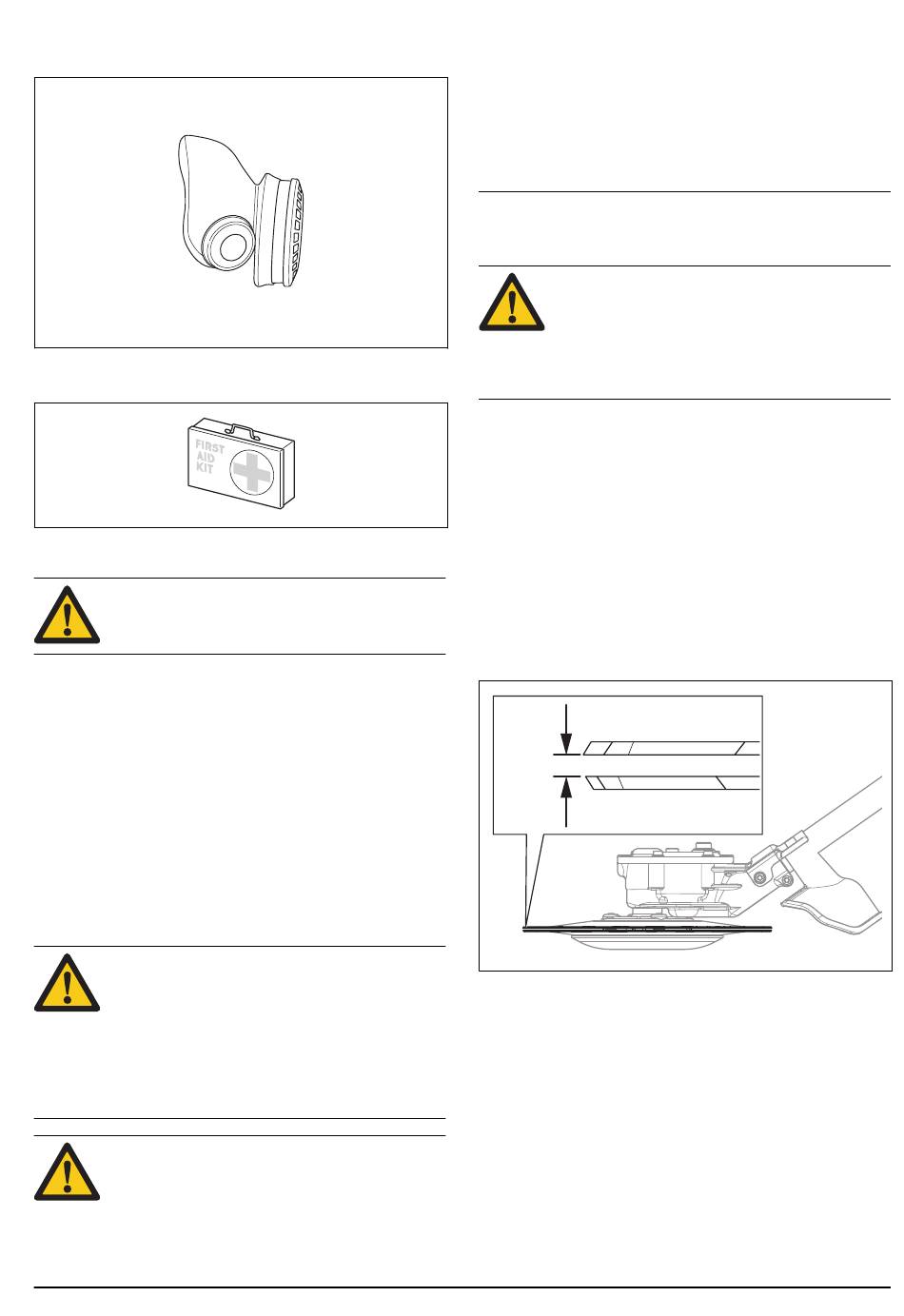 FIRST
AID
KIT