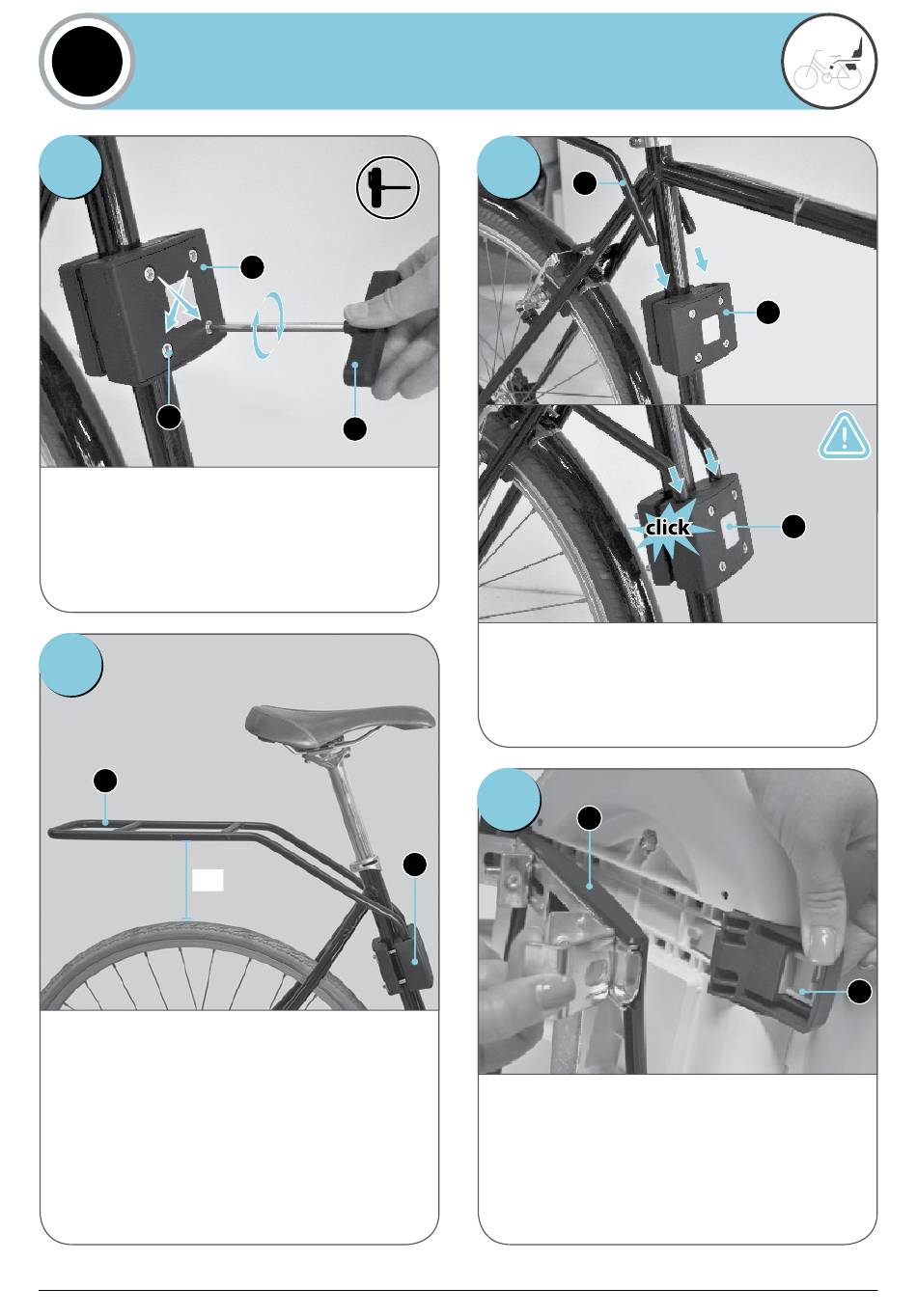 click